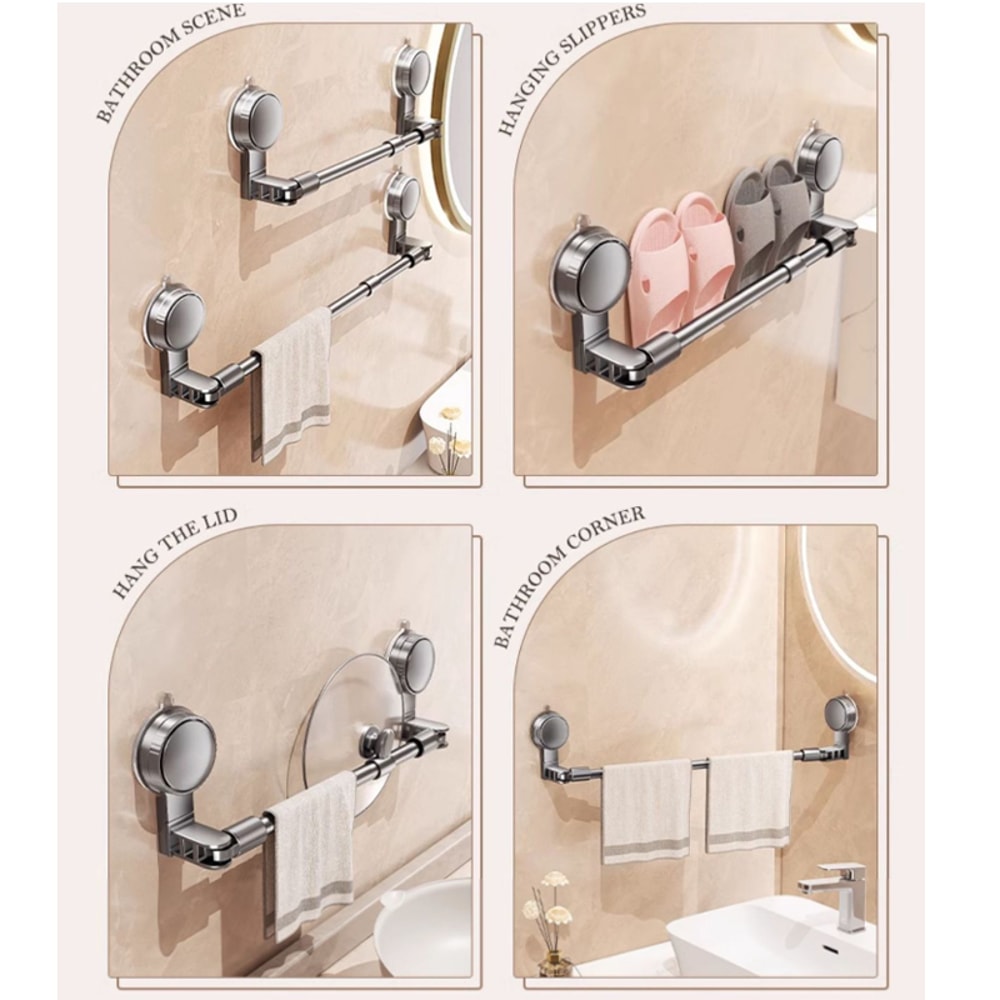 BATHROOM SCENE

HANGING SLIPPERS

HANG THE LID

BATHROOM CORNER