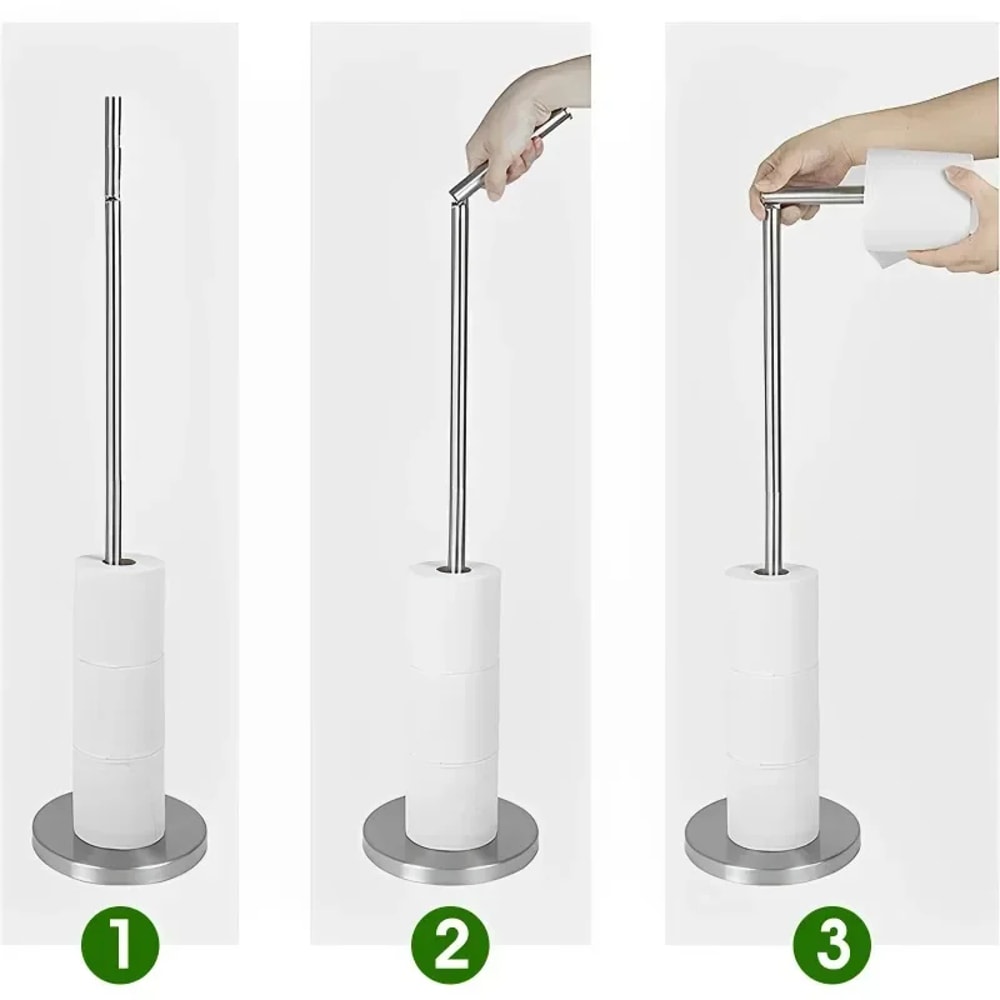 1

2

3