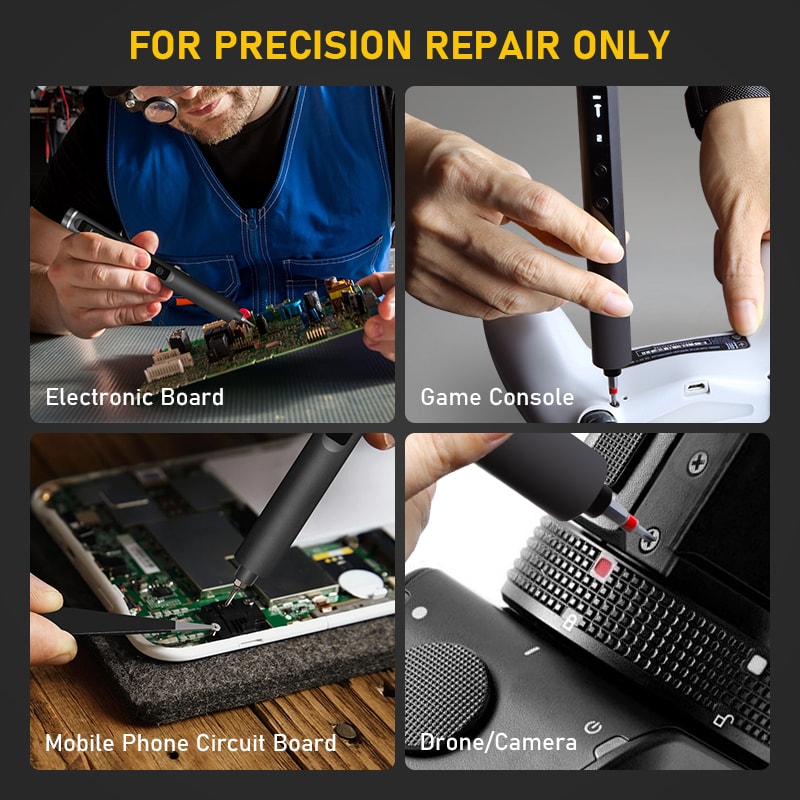 FOR PRECISION REPAIR ONLY

Electronic Board

Game Console

Mobile Phone Circuit Board

Drone/Camera