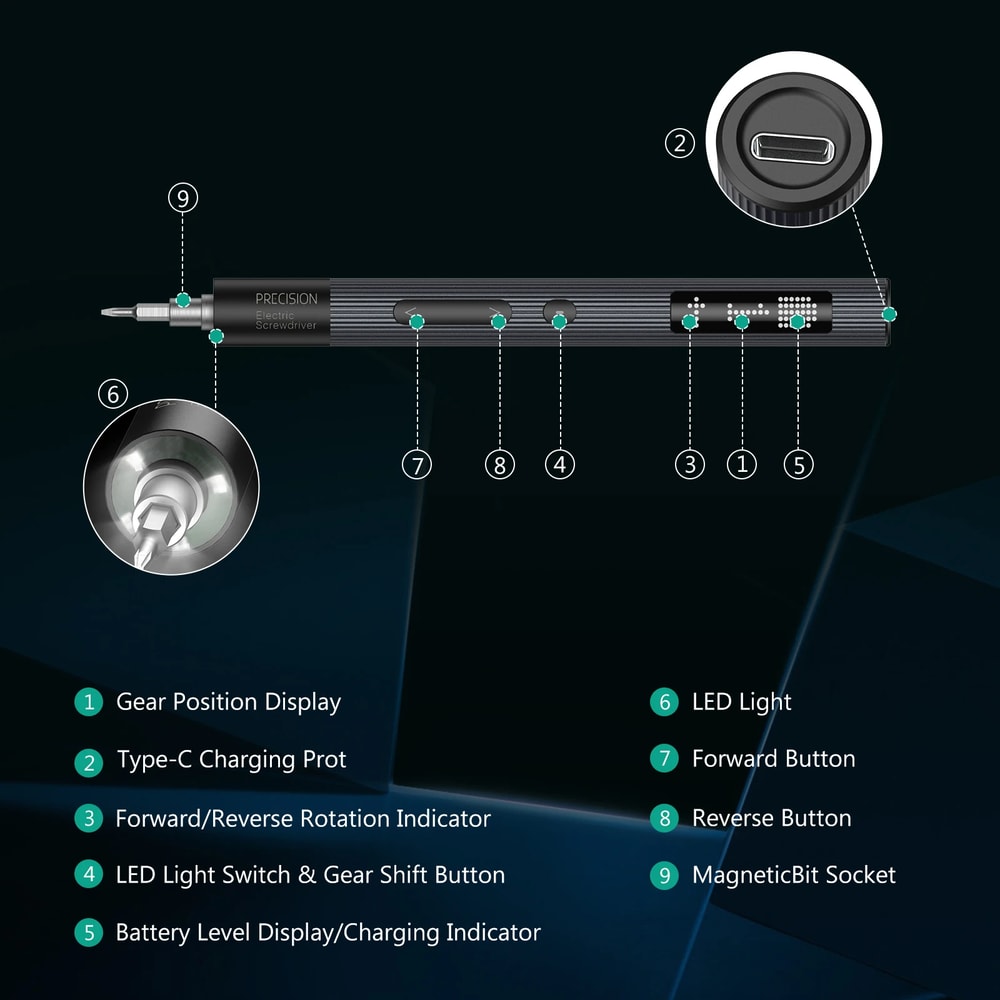 2

9

PRECISION
Electric
Screwdriver

6

7 8 4 3 1 5

1 Gear Position Display

2 Type-C Charging Prot

3 Forward/Reverse Rotation Indicator

4 LED Light Switch & Gear Shift Button

5 Battery Level Display/Charging Indicator

6 LED Light

7 Forward Button

8 Reverse Button

9 MagneticBit Socket