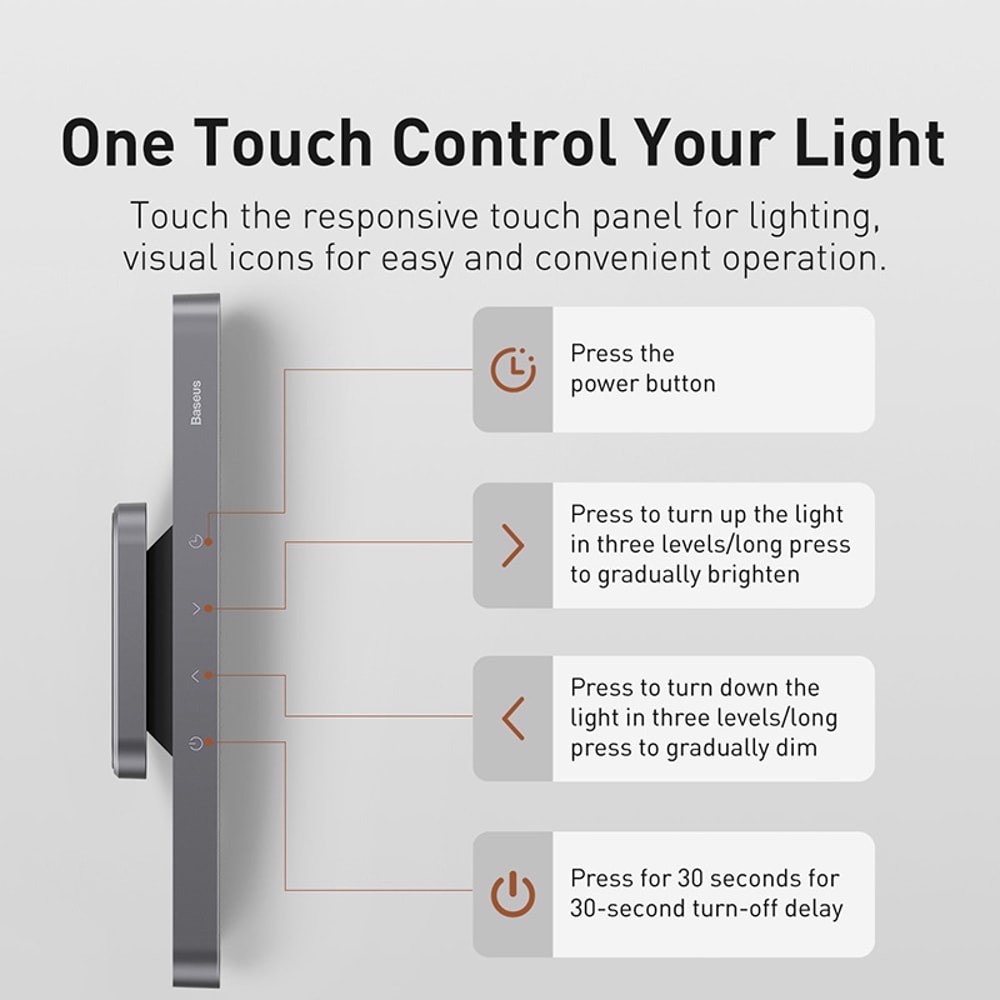 One Touch Control Your Light

Touch the responsive touch panel for lighting, visual icons for easy and convenient operation.

Baseus

Press the power button

Press to turn up the light in three levels/long press to gradually brighten

Press to turn down the light in three levels/long press to gradually dim

Press for 30 seconds for 30-second turn-off delay