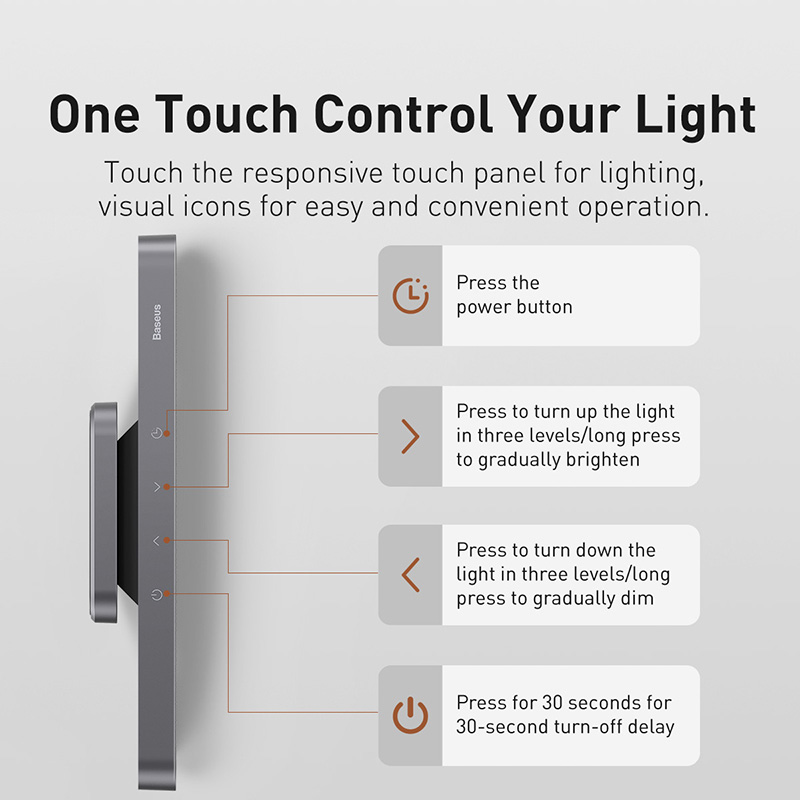 One Touch Control Your Light

Touch the responsive touch panel for lighting, visual icons for easy and convenient operation.

Baseus

Press the power button

Press to turn up the light in three levels/long press to gradually brighten

Press to turn down the light in three levels/long press to gradually dim

Press for 30 seconds for 30-second turn-off delay