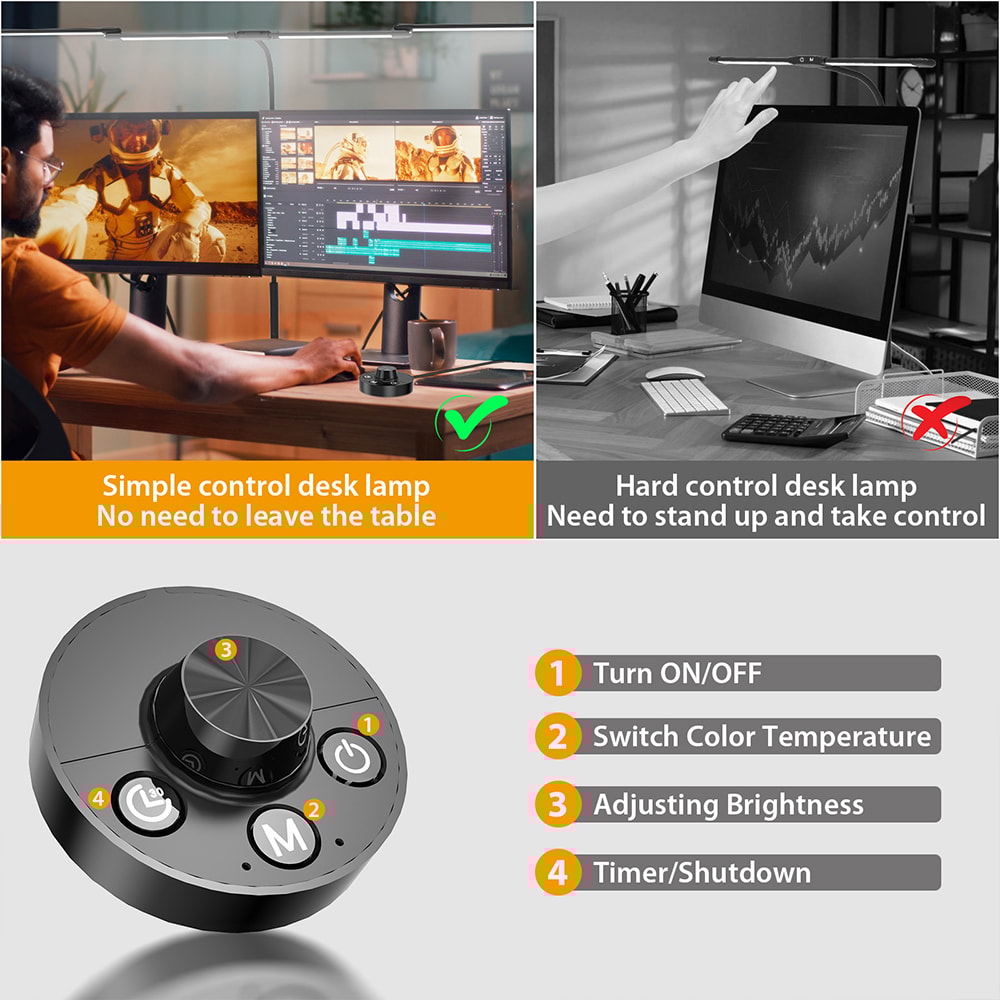 Simple control desk lamp
No need to leave the table

Hard control desk lamp
Need to stand up and take control

3
1
4
30
M
2

1 Turn ON/OFF

2 Switch Color Temperature

3 Adjusting Brightness

4 Timer/Shutdown