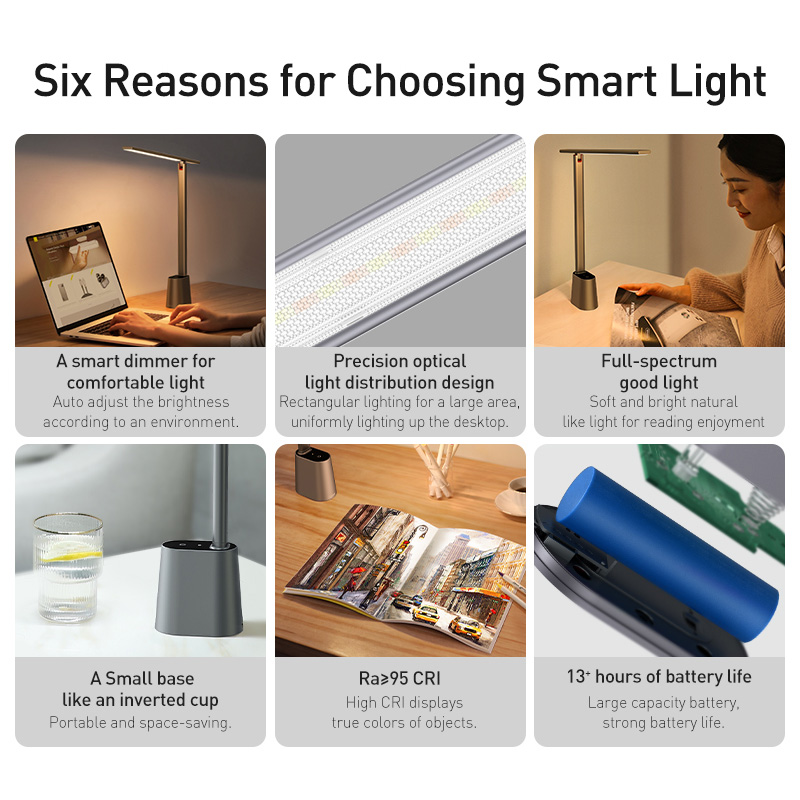 Six Reasons for Choosing Smart Light

A smart dimmer for comfortable light
Auto adjust the brightness according to an environment.

Precision optical light distribution design
Rectangular lighting for a large area, uniformly lighting up the desktop.

Full-spectrum good light
Soft and bright natural like light for reading enjoyment

A Small base like an inverted cup
Portable and space-saving.

Ra≥95 CRI
High CRI displays true colors of objects.

$13^+$ hours of battery life
Large capacity battery, strong battery life.