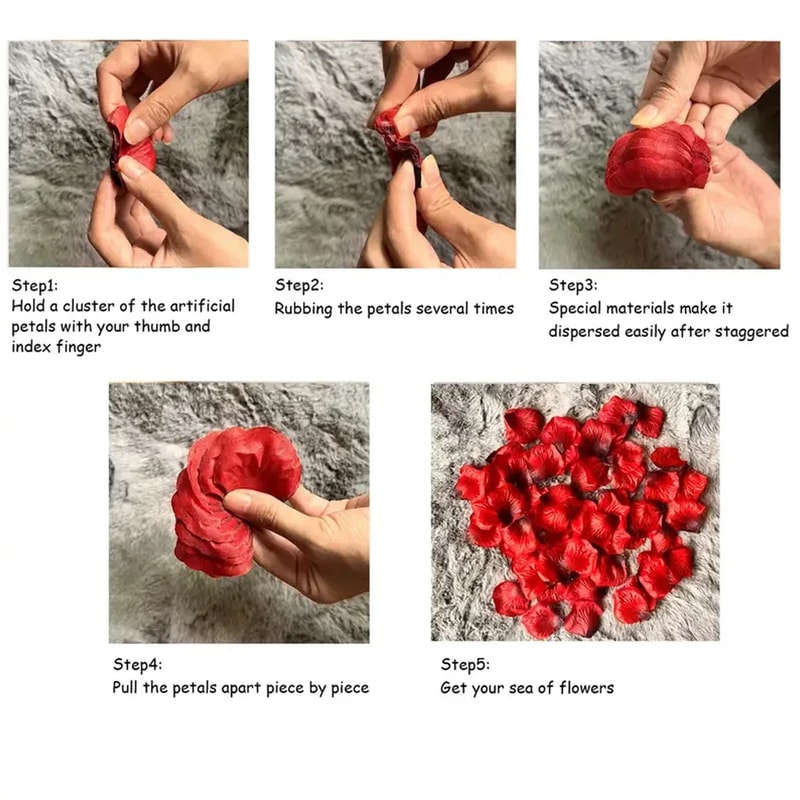 Step1:
Hold a cluster of the artificial petals with your thumb and index finger

Step2:
Rubbing the petals several times

Step3:
Special materials make it dispersed easily after staggered

Step4:
Pull the petals apart piece by piece

Step5:
Get your sea of flowers