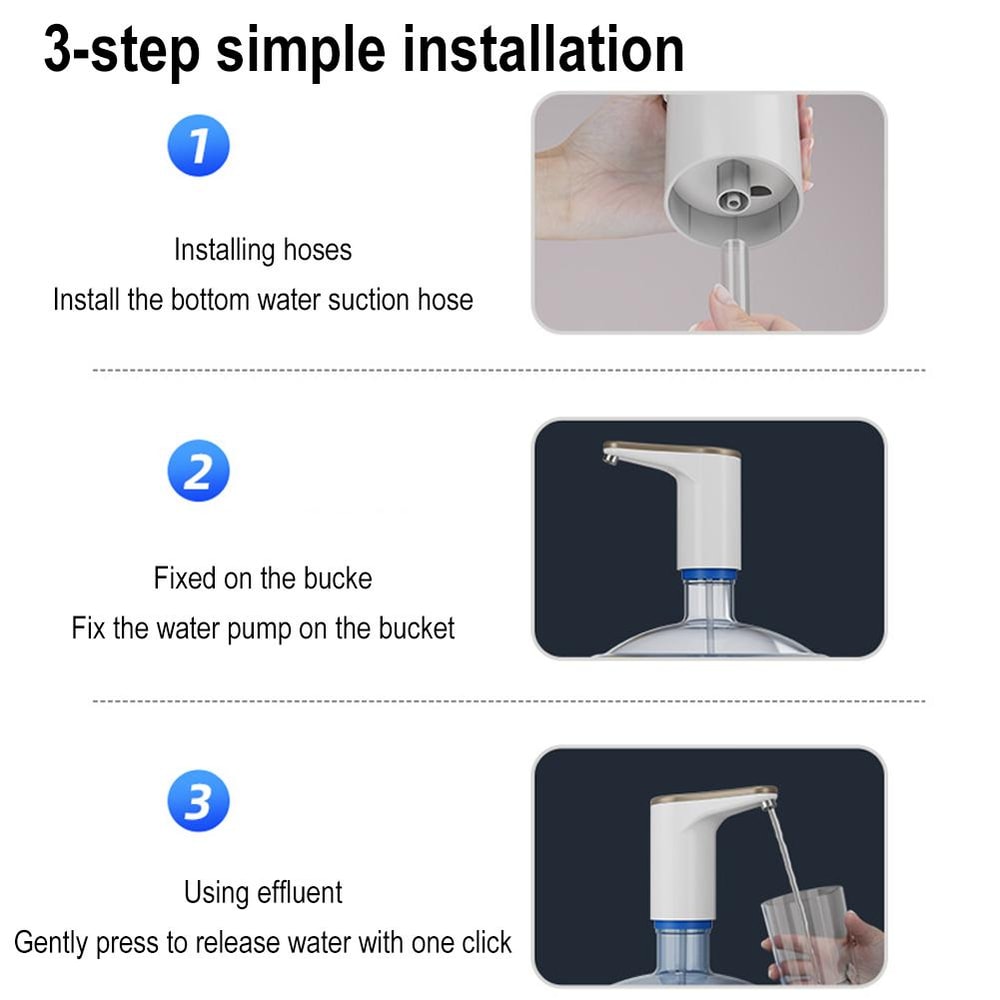 3-step simple installation

1

Installing hoses
Install the bottom water suction hose

2

Fixed on the bucke
Fix the water pump on the bucket

3

Using effluent
Gently press to release water with one click