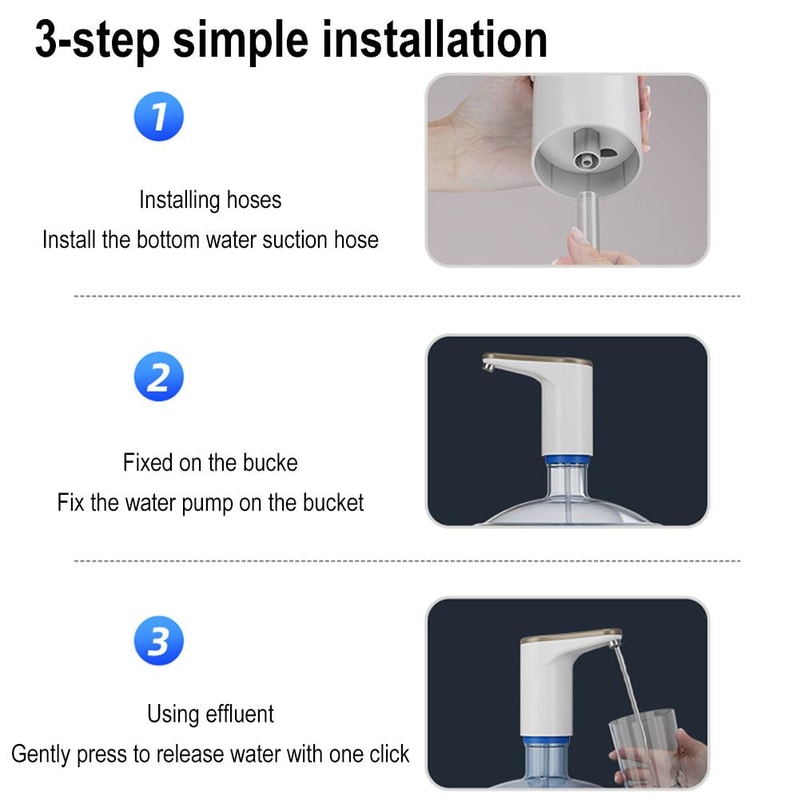 3-step simple installation

1

Installing hoses

Install the bottom water suction hose

2

Fixed on the bucke

Fix the water pump on the bucket

3

Using effluent

Gently press to release water with one click