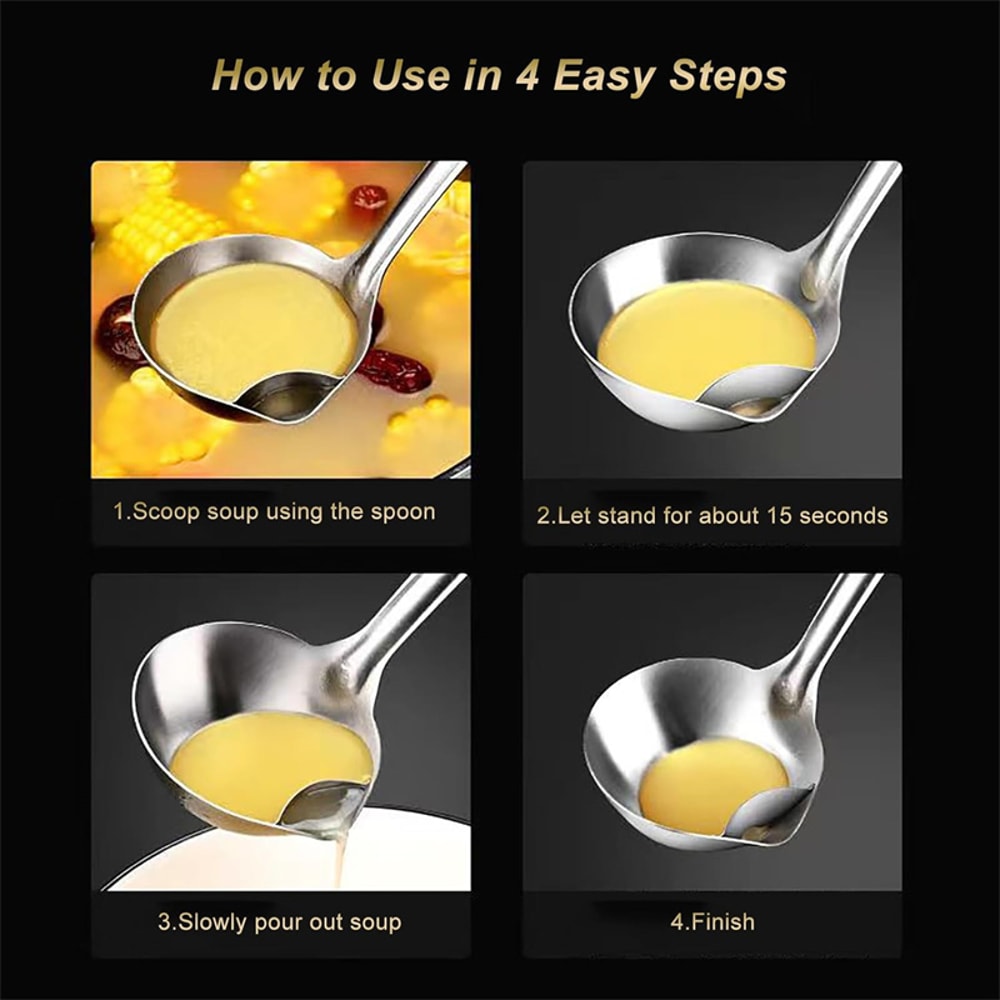 How to Use in 4 Easy Steps

1.Scoop soup using the spoon

2.Let stand for about 15 seconds

3.Slowly pour out soup

4.Finish