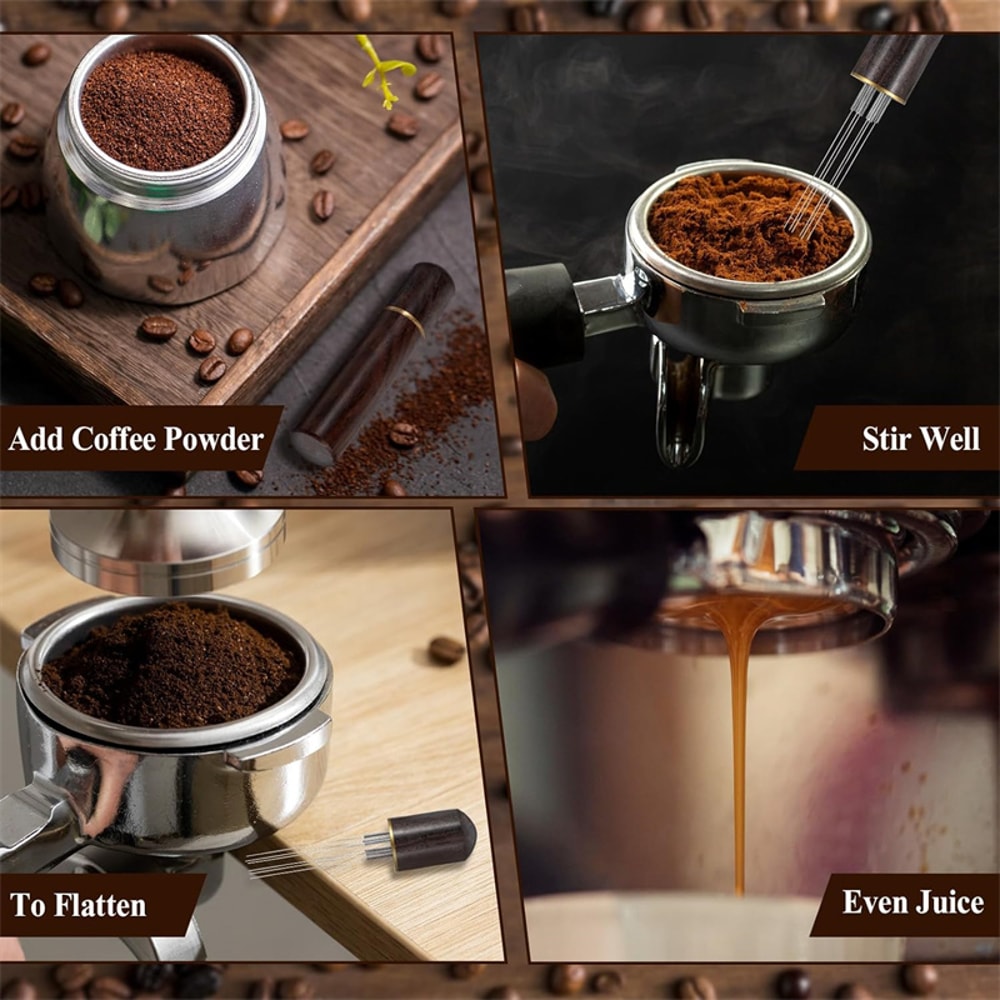 Add Coffee Powder

Stir Well

To Flatten

Even Juice