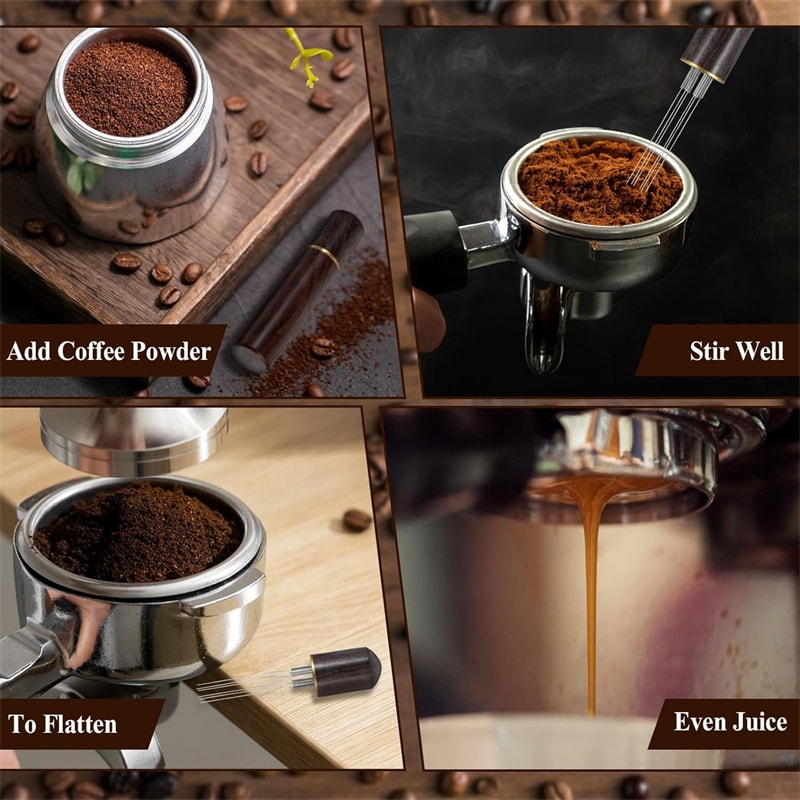 Add Coffee Powder

Stir Well

To Flatten

Even Juice