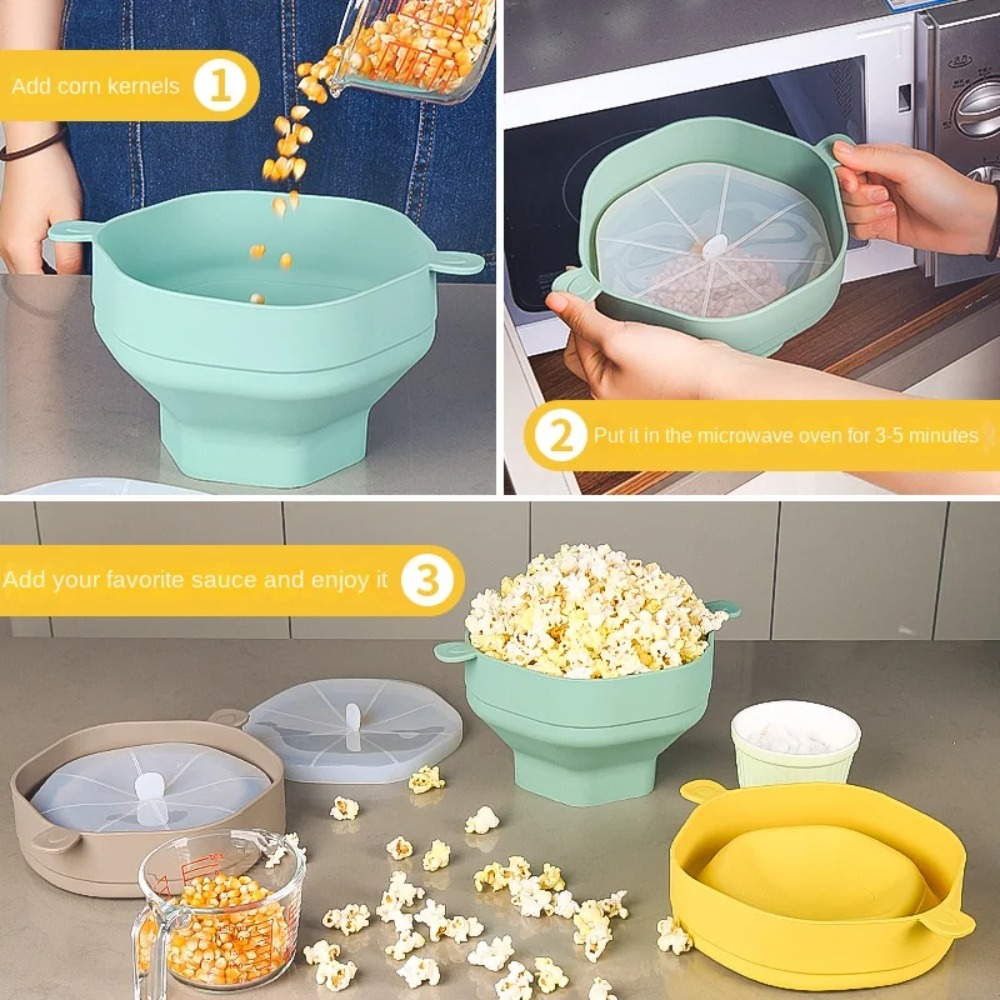 Add corn kernels 1

2 Put it in the microwave oven for 3-5 minutes

Add your favorite sauce and enjoy it 3