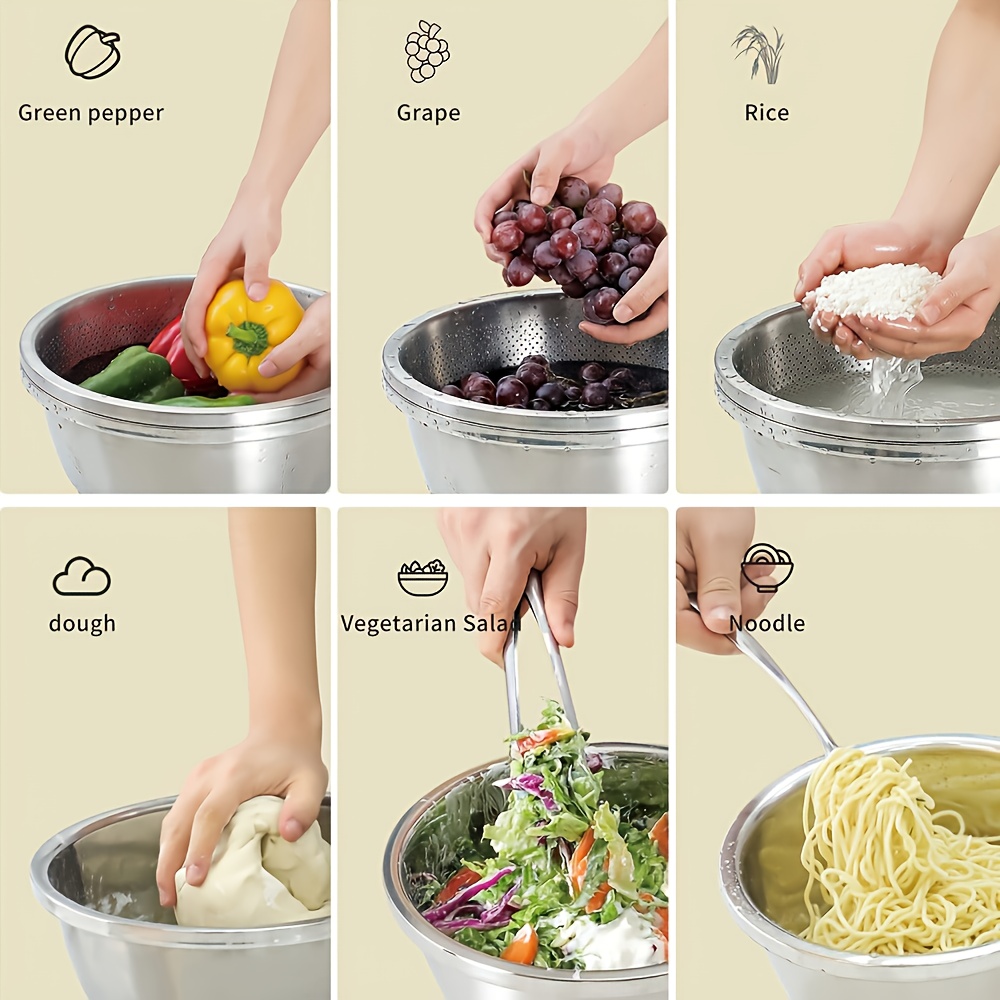 Green pepper

Grape

Rice

dough

Vegetarian Salad

Noodle