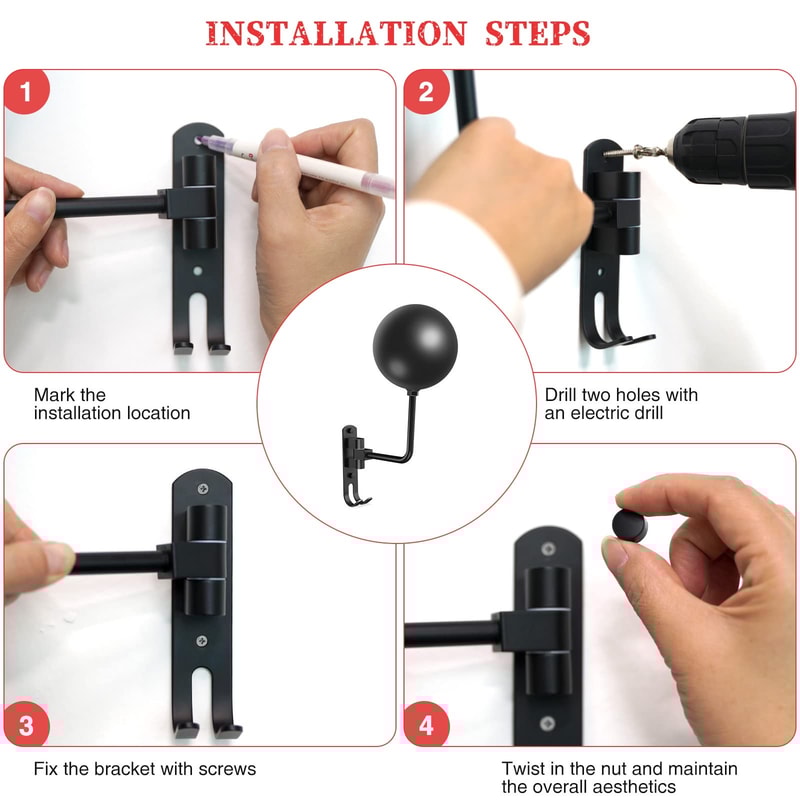 INSTALLATION STEPS

1

Mark the installation location

2

Drill two holes with an electric drill

3

Fix the bracket with screws

4

Twist in the nut and maintain the overall aesthetics