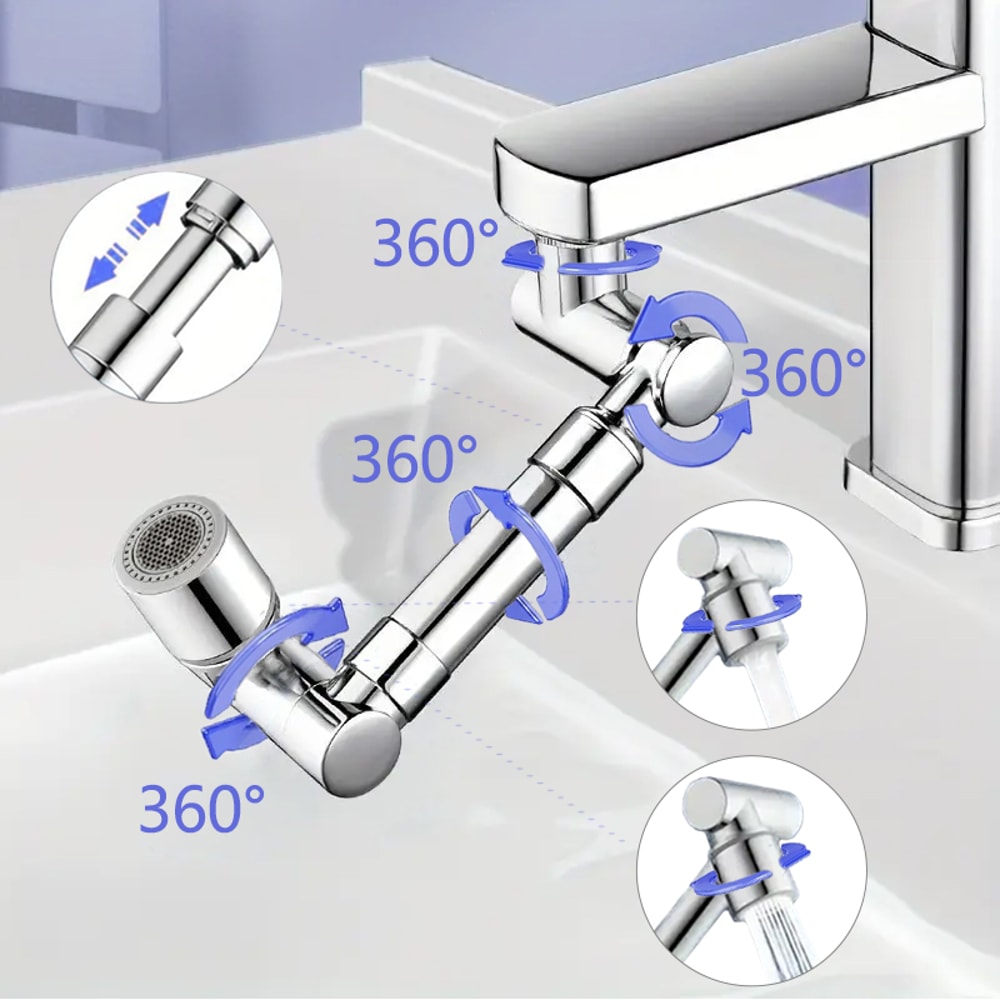 360°
360°
360°
360°