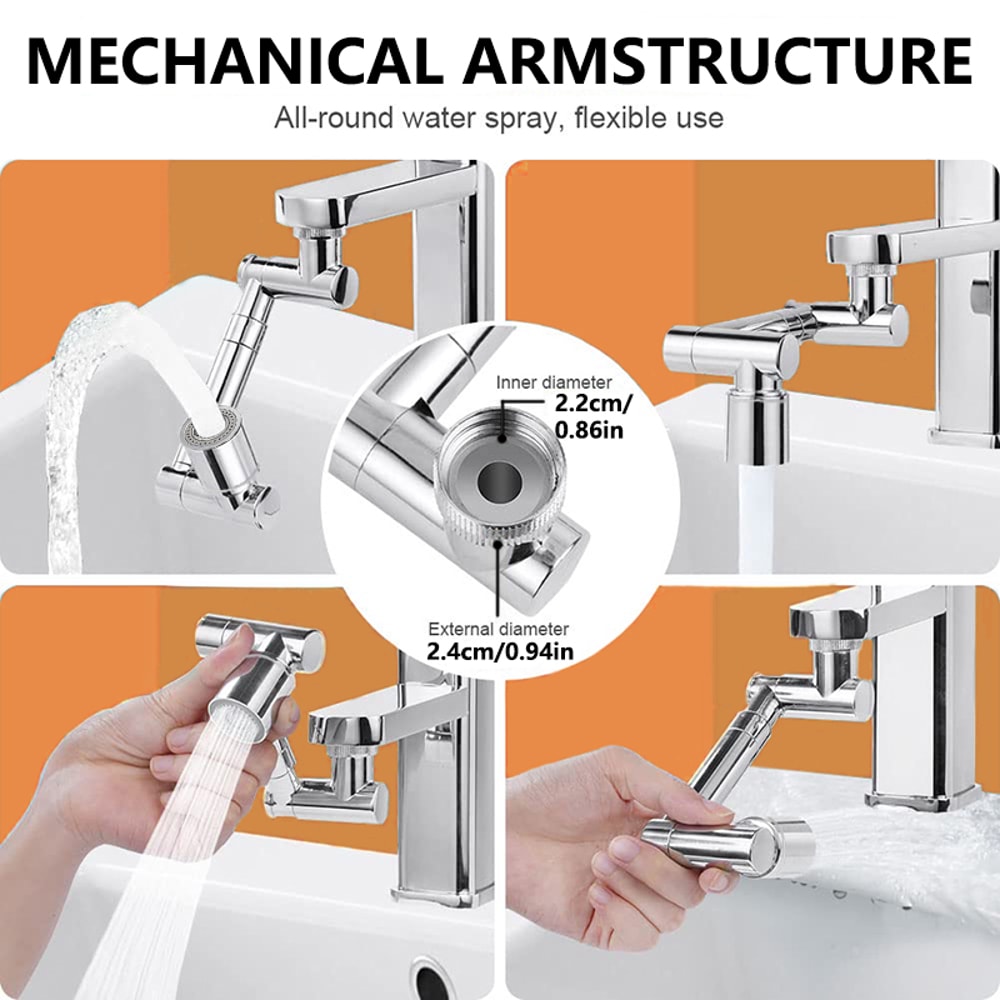 MECHANICAL ARMSTRUCTURE

All-round water spray, flexible use

Inner diameter
2.2cm/
0.86in

External diameter
2.4cm/0.94in