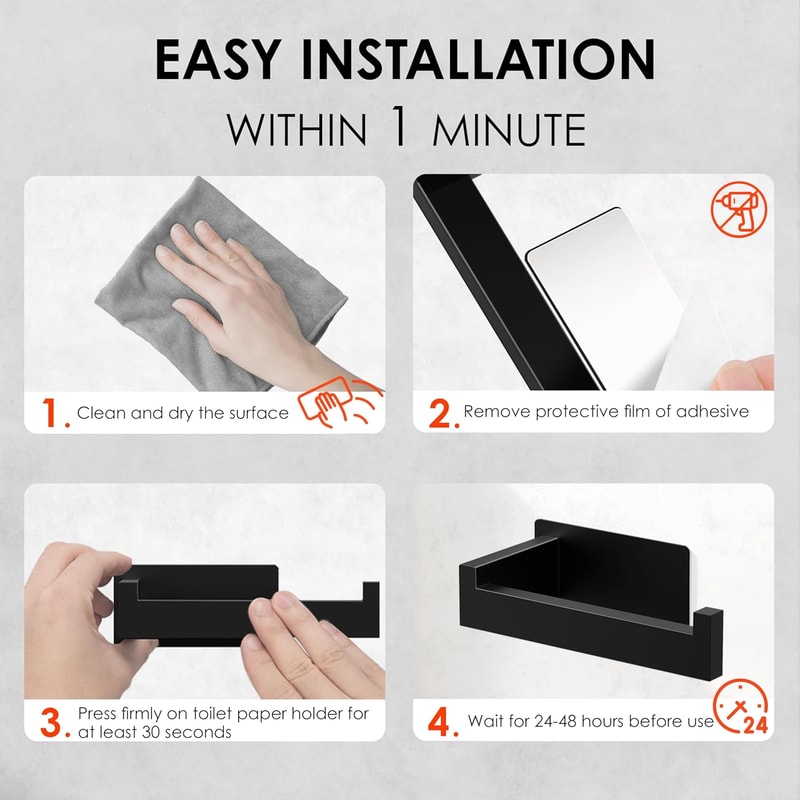 EASY INSTALLATION

WITHIN 1 MINUTE

1. Clean and dry the surface

2. Remove protective film of adhesive

3. Press firmly on toilet paper holder for at least 30 seconds

4. Wait for 24-48 hours before use

24