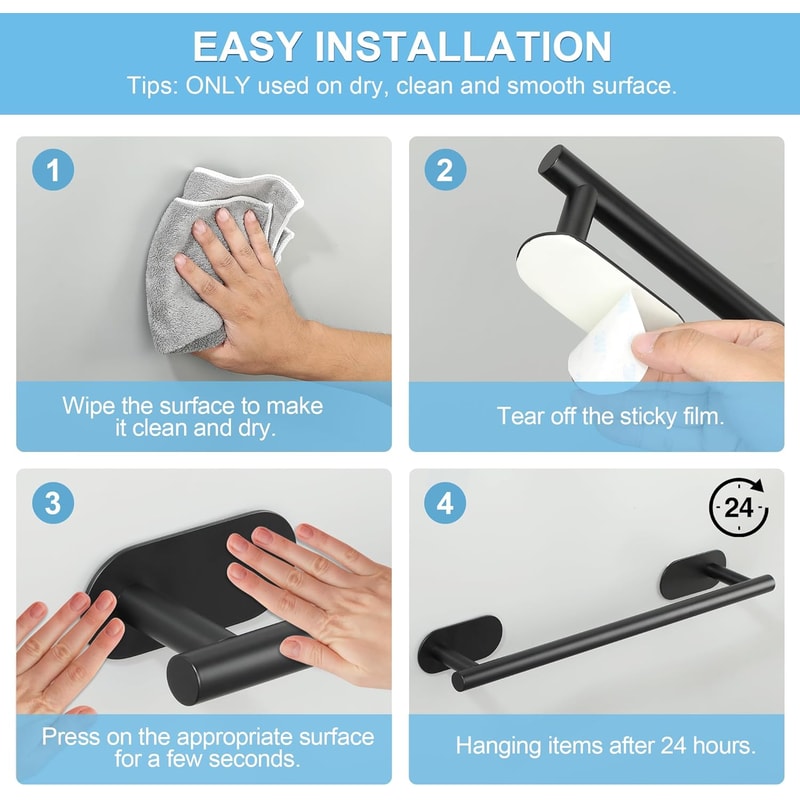 EASY INSTALLATION
Tips: ONLY used on dry, clean and smooth surface.

1
Wipe the surface to make it clean and dry.

2
Tear off the sticky film.

3
Press on the appropriate surface for a few seconds.

4
24
Hanging items after 24 hours.