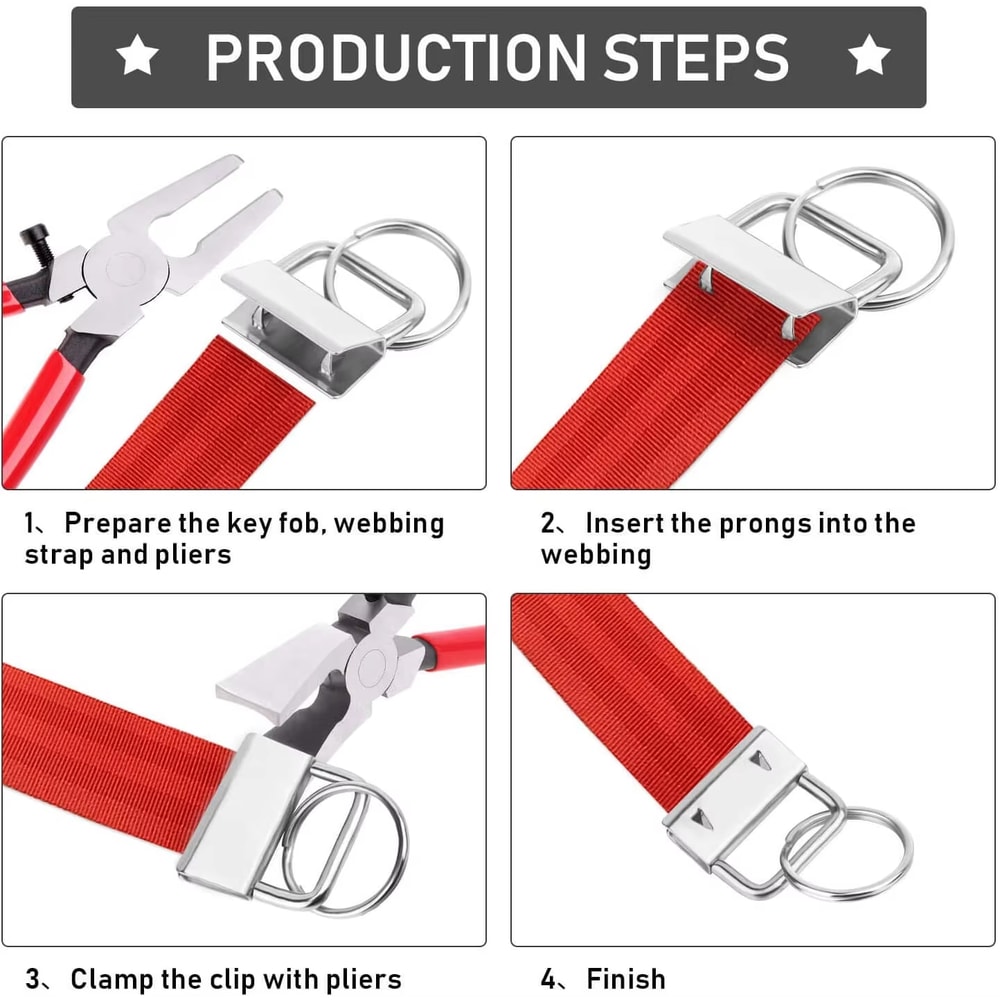 ★ PRODUCTION STEPS ★

1、Prepare the key fob, webbing strap and pliers

2、Insert the prongs into the webbing

3、Clamp the clip with pliers

4、Finish