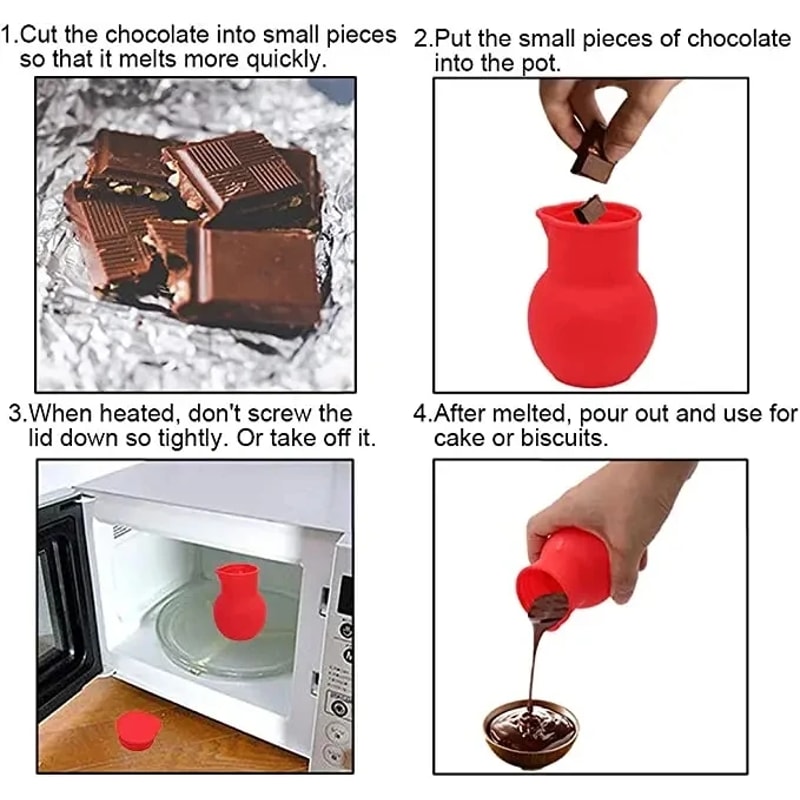 1.Cut the chocolate into small pieces so that it melts more quickly.

2.Put the small pieces of chocolate into the pot.

3.When heated, don't screw the lid down so tightly. Or take off it.

4.After melted, pour out and use for cake or biscuits.