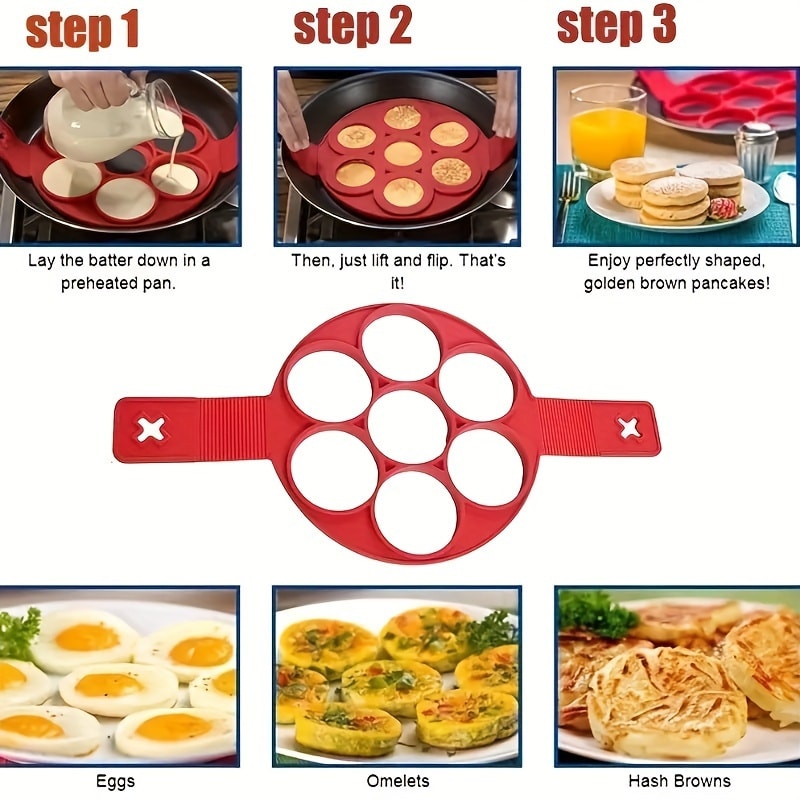 step 1

Lay the batter down in a preheated pan.

step 2

Then, just lift and flip. That's it!

step 3

Enjoy perfectly shaped, golden brown pancakes!

Eggs

Omelets

Hash Browns