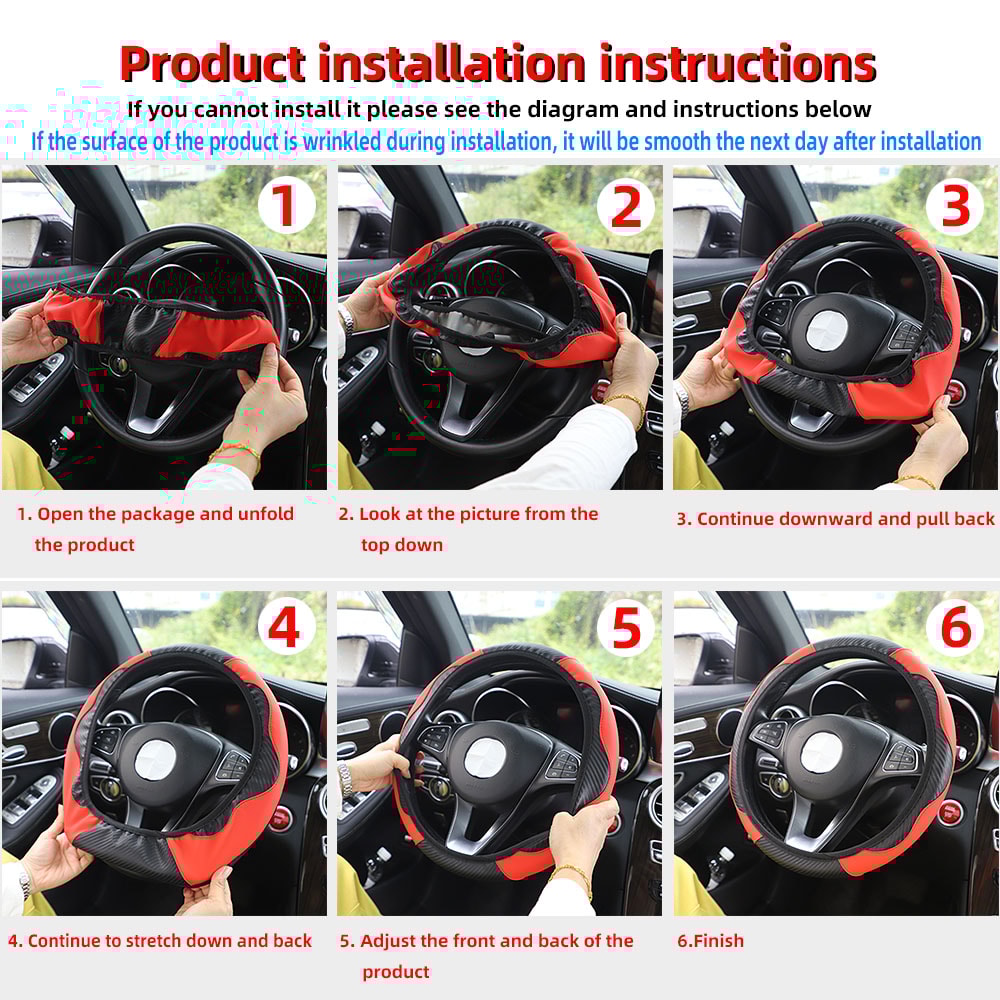 Product installation instructions

If you cannot install it please see the diagram and instructions below

If the surface of the product is wrinkled during installation, it will be smooth the next day after installation

1

2

3

1. Open the package and unfold the product

2. Look at the picture from the top down

3. Continue downward and pull back

4

5

6

4. Continue to stretch down and back

5. Adjust the front and back of the product

6.Finish