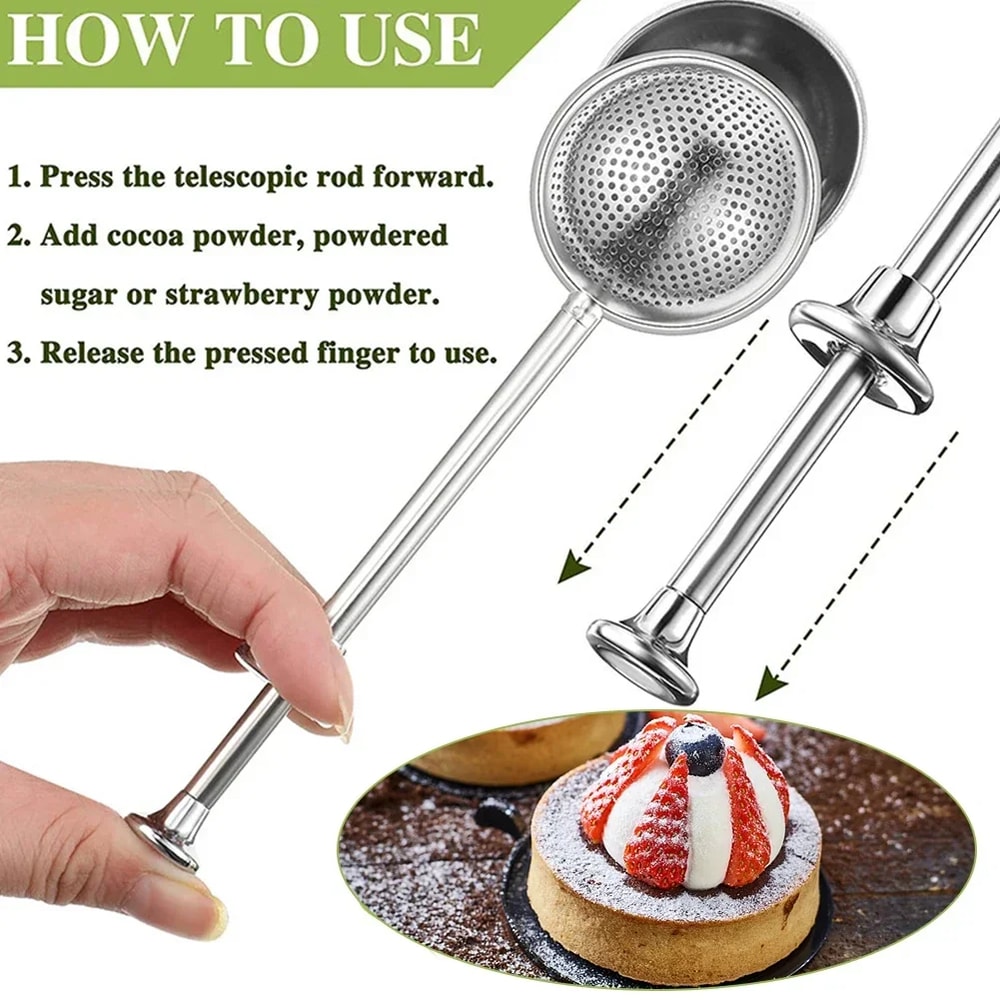 HOW TO USE

1. Press the telescopic rod forward.

2. Add cocoa powder, powdered sugar or strawberry powder.

3. Release the pressed finger to use.