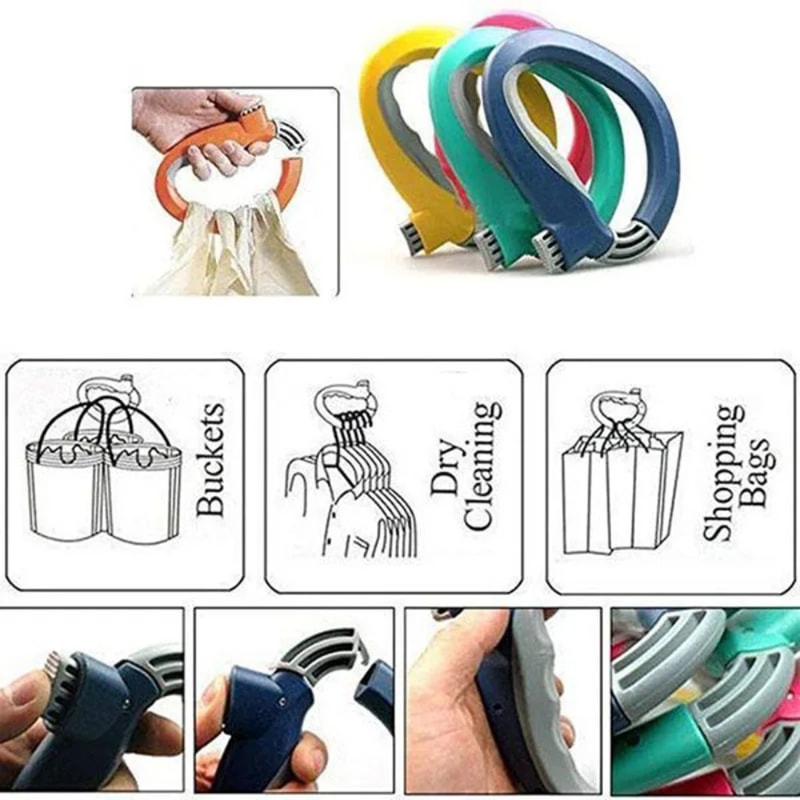 Buckets

Dry Cleaning

Shopping Bags