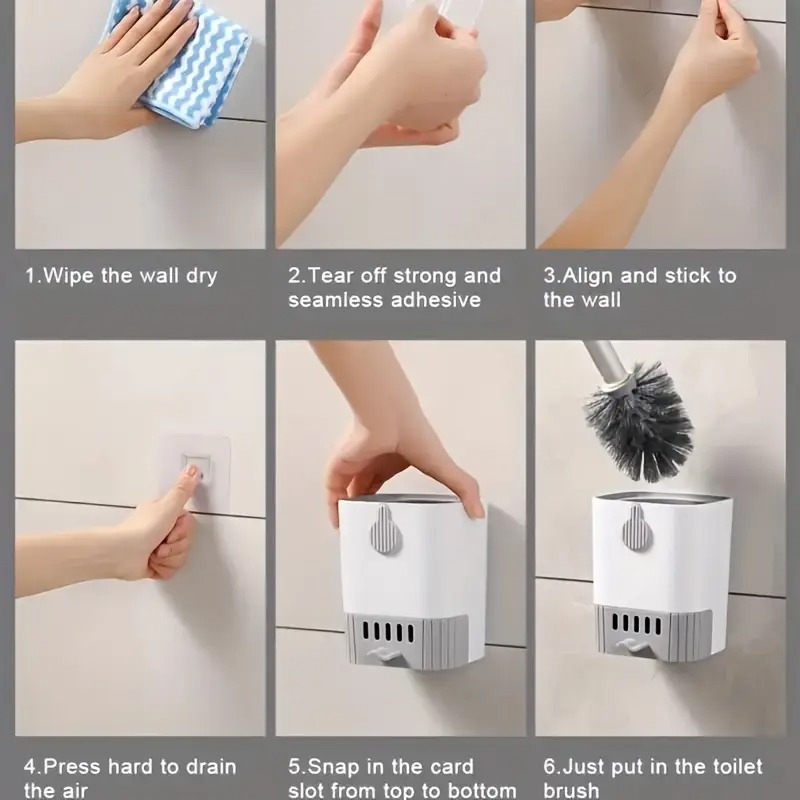 1.Wipe the wall dry

2.Tear off strong and seamless adhesive

3.Align and stick to the wall

4.Press hard to drain the air

5.Snap in the card slot from top to bottom

6.Just put in the toilet brush