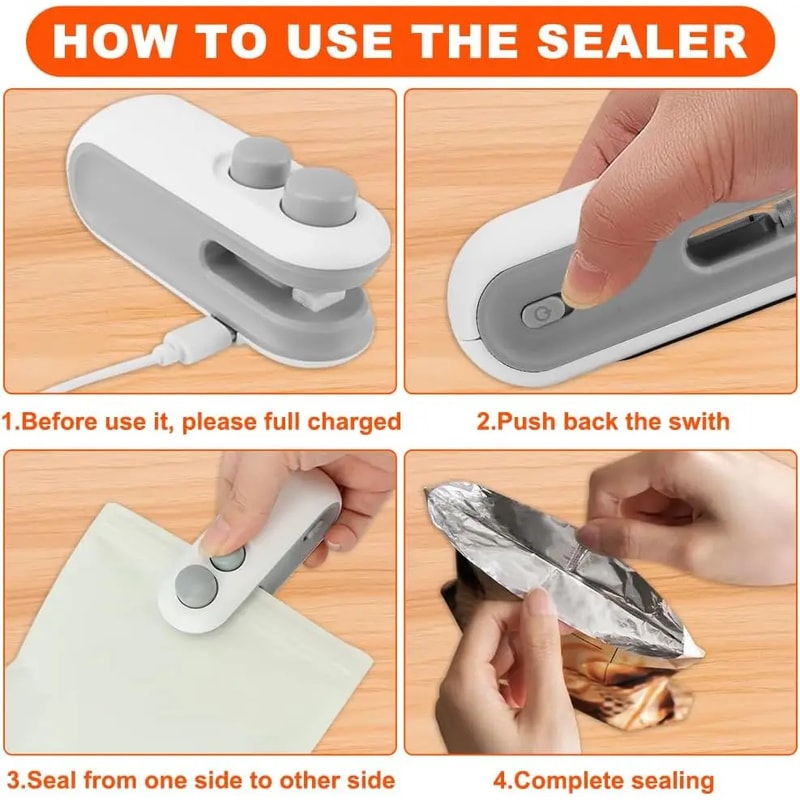 HOW TO USE THE SEALER

1.Before use it, please full charged

2.Push back the swith

3.Seal from one side to other side

4.Complete sealing