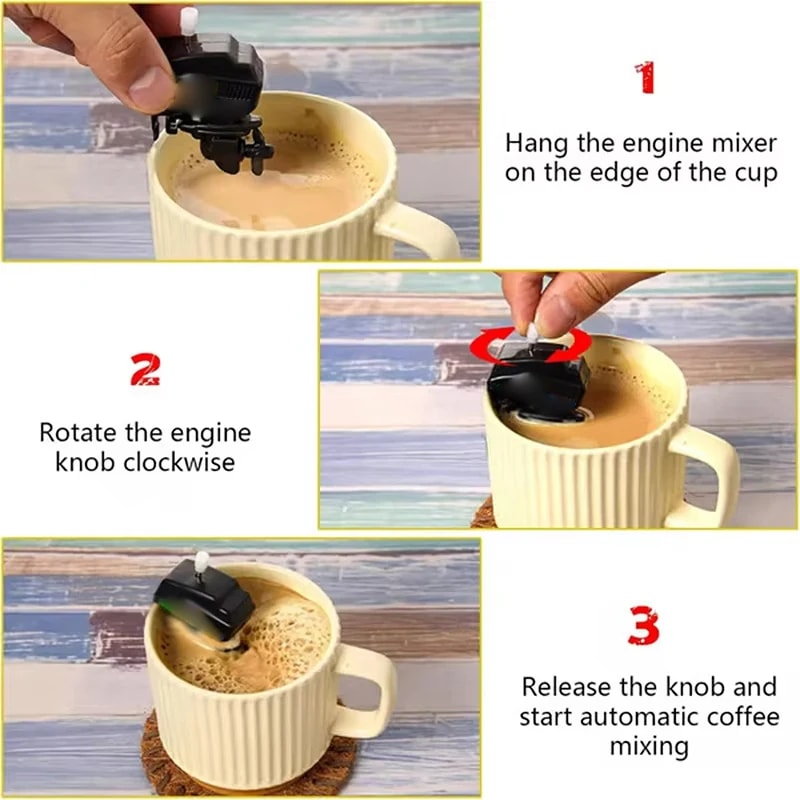 1

Hang the engine mixer on the edge of the cup

2

Rotate the engine knob clockwise

3

Release the knob and start automatic coffee mixing