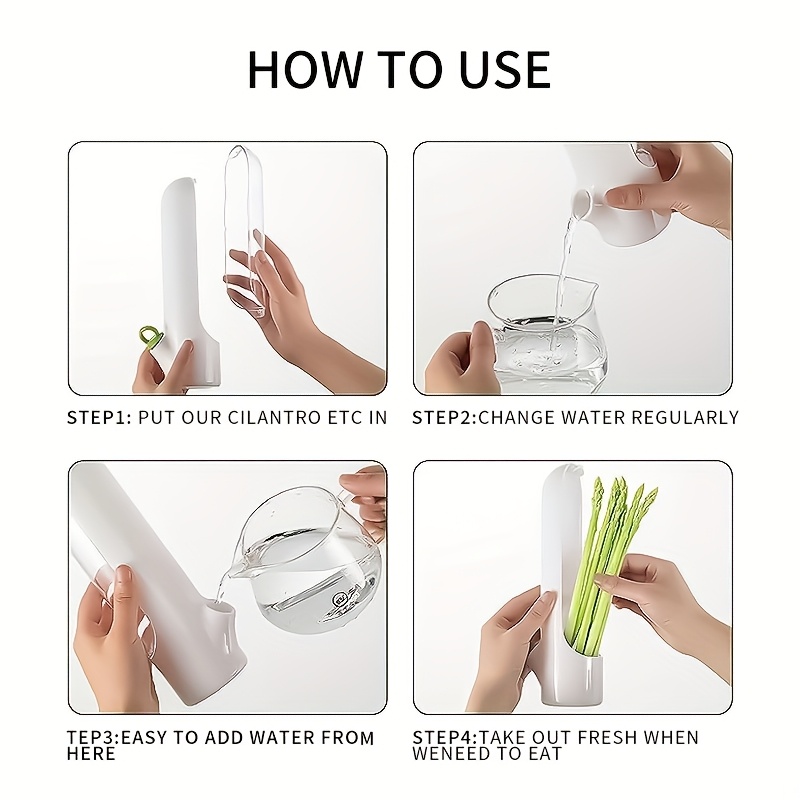 HOW TO USE

STEP1: PUT OUR CILANTRO ETC IN

STEP2:CHANGE WATER REGULARLY

TEP3:EASY TO ADD WATER FROM HERE

STEP4:TAKE OUT FRESH WHEN WENEED TO EAT