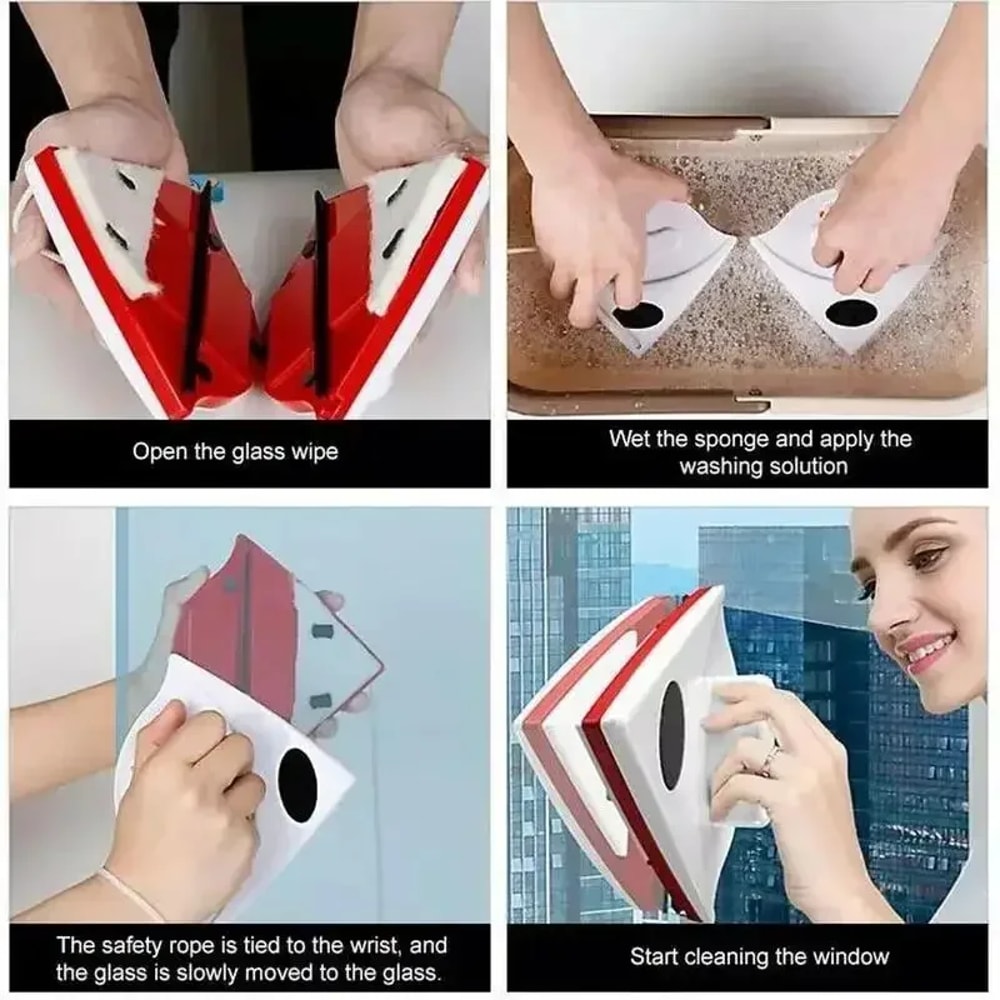 Open the glass wipe

Wet the sponge and apply the washing solution

The safety rope is tied to the wrist, and the glass is slowly moved to the glass.

Start cleaning the window