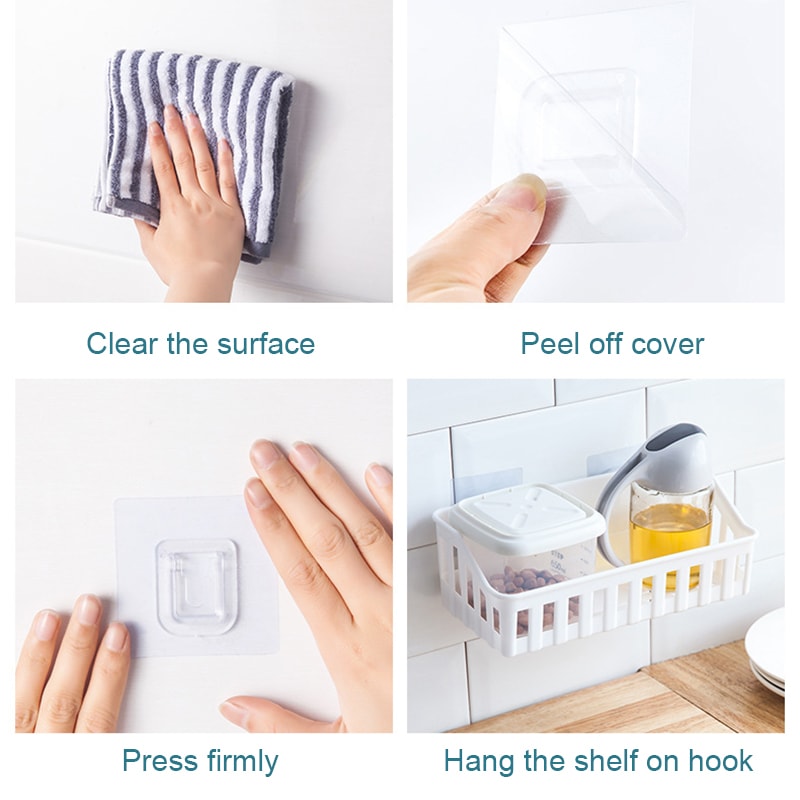 Clear the surface

Peel off cover

Press firmly

Hang the shelf on hook