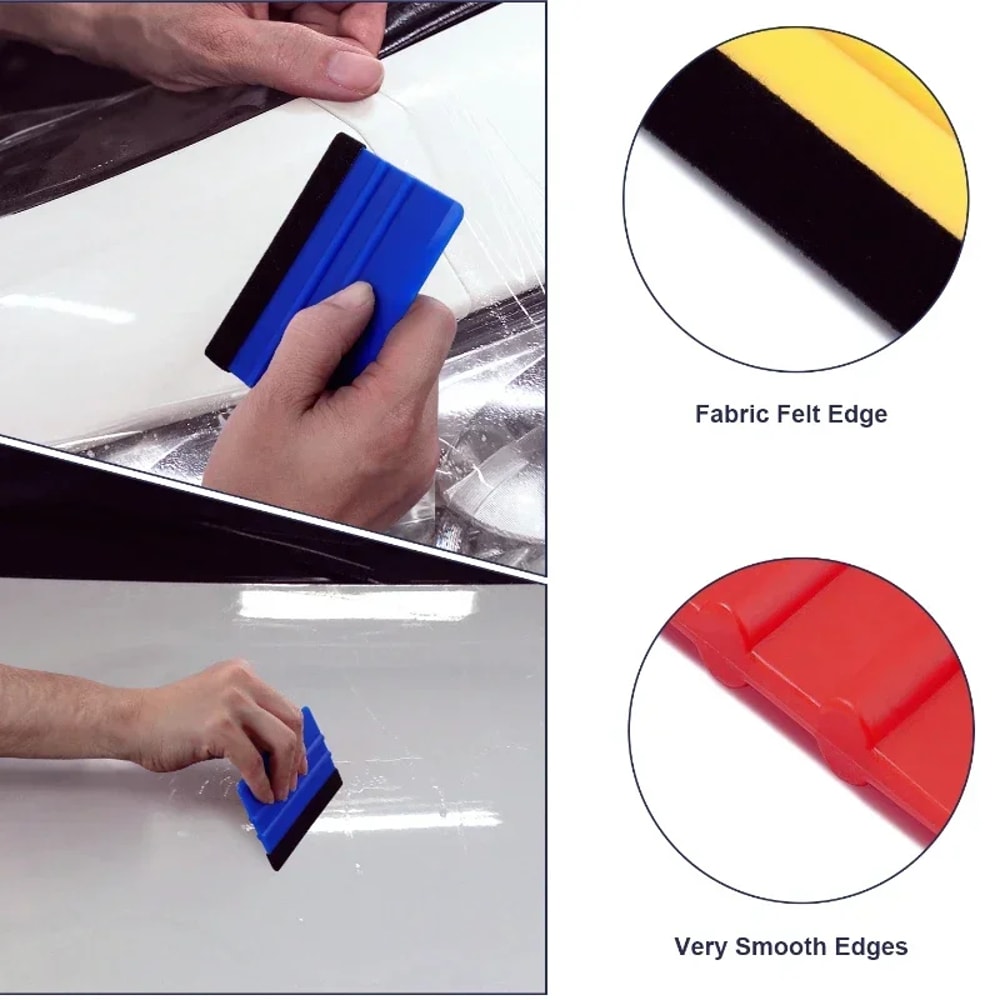 Fabric Felt Edge

Very Smooth Edges