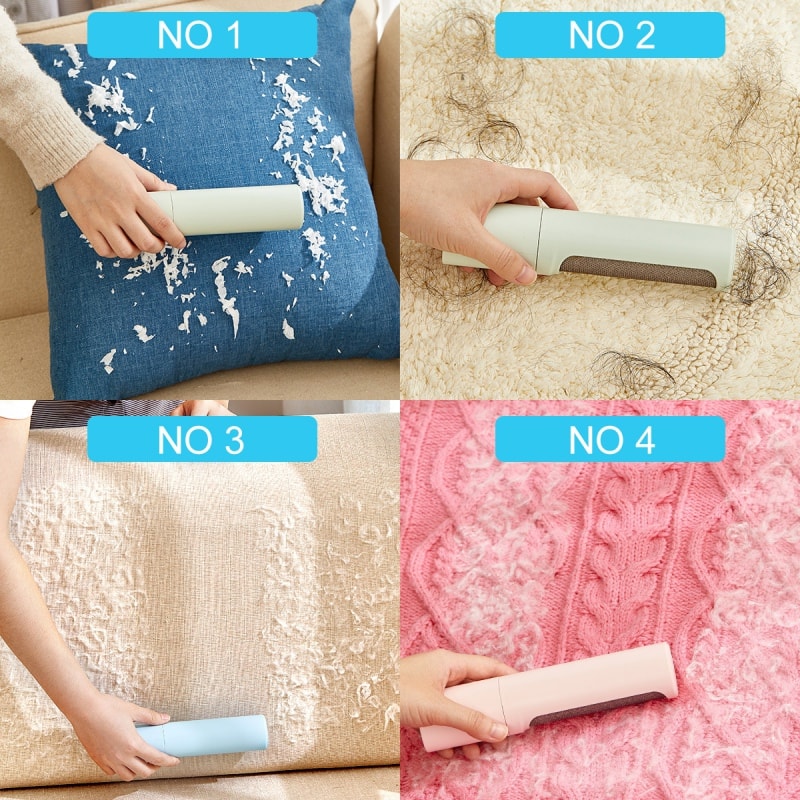 NO 1

NO 2

NO 3

NO 4