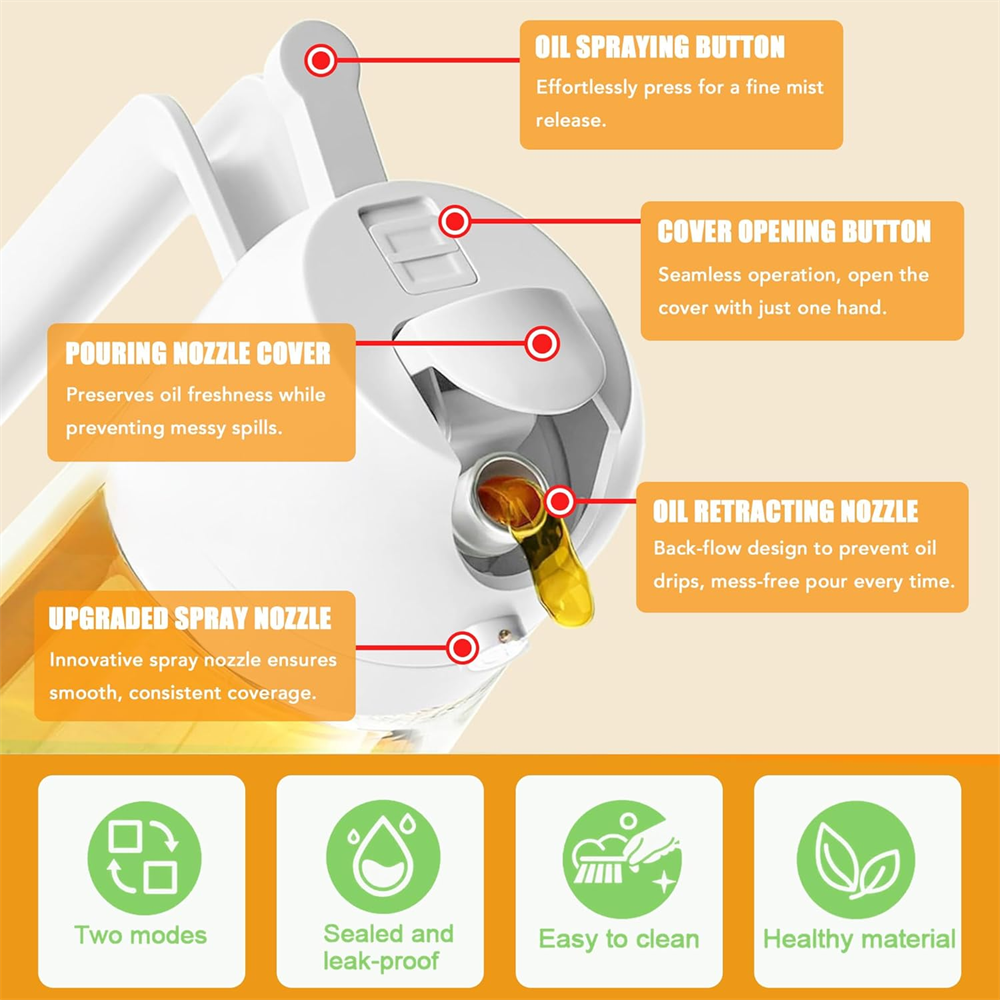 OIL SPRAYING BUTTON
Effortlessly press for a fine mist release.

COVER OPENING BUTTON
Seamless operation, open the cover with just one hand.

POURING NOZZLE COVER
Preserves oil freshness while preventing messy spills.

OIL RETRACTING NOZZLE
Back-flow design to prevent oil drips, mess-free pour every time.

UPGRADED SPRAY NOZZLE
Innovative spray nozzle ensures smooth, consistent coverage.

Two modes

Sealed and leak-proof

Easy to clean

Healthy material