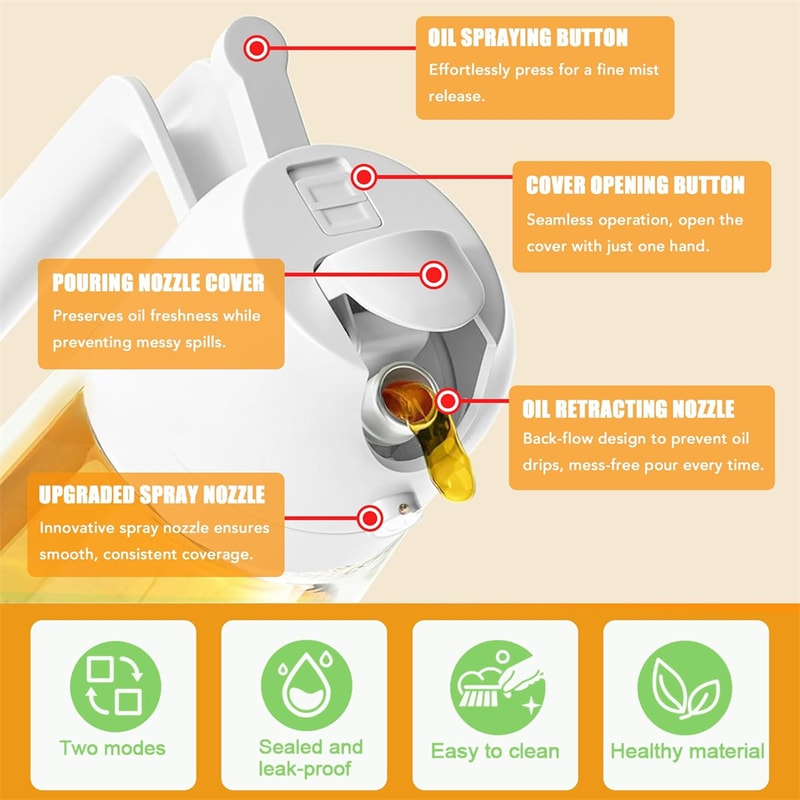 OIL SPRAYING BUTTON
Effortlessly press for a fine mist release.

COVER OPENING BUTTON
Seamless operation, open the cover with just one hand.

POURING NOZZLE COVER
Preserves oil freshness while preventing messy spills.

OIL RETRACTING NOZZLE
Back-flow design to prevent oil drips, mess-free pour every time.

UPGRADED SPRAY NOZZLE
Innovative spray nozzle ensures smooth, consistent coverage.

Two modes

Sealed and leak-proof

Easy to clean

Healthy material