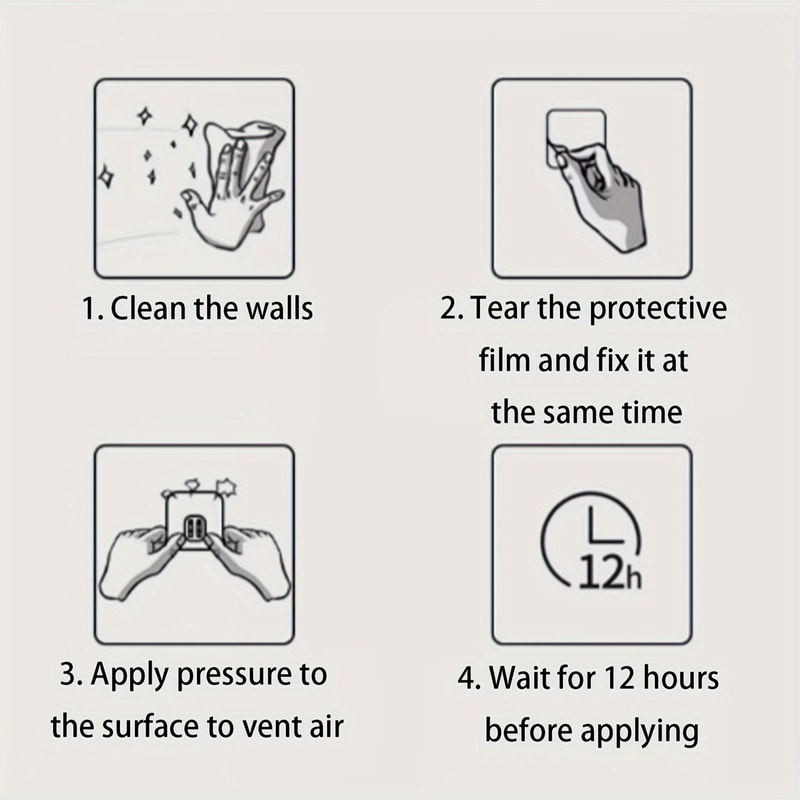 1. Clean the walls

2. Tear the protective film and fix it at the same time

3. Apply pressure to the surface to vent air

12h

4. Wait for 12 hours before applying