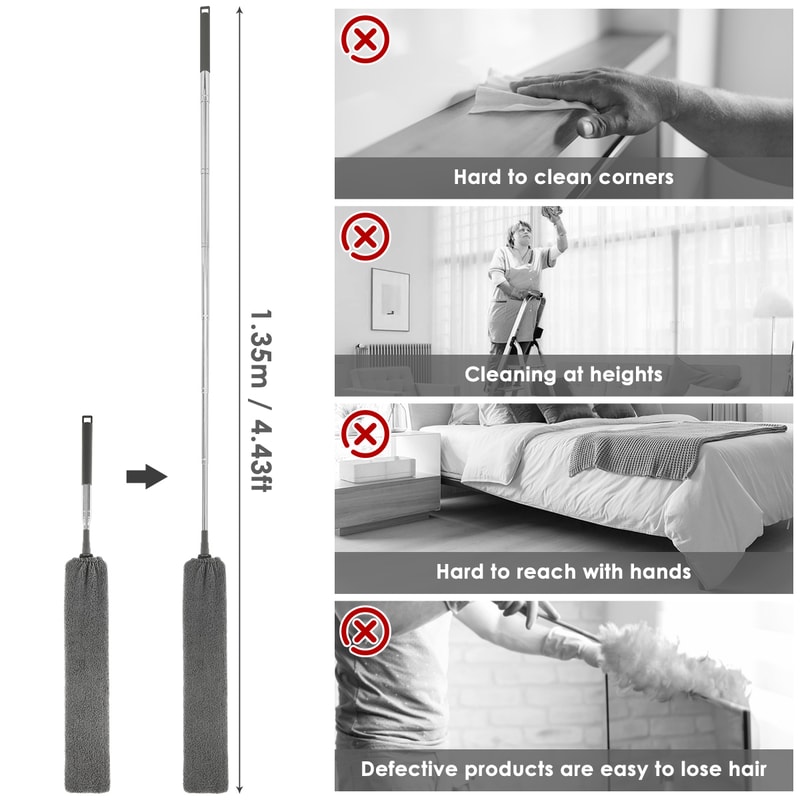 1.35m / 4.43ft

Hard to clean corners

Cleaning at heights

Hard to reach with hands

Defective products are easy to lose hair