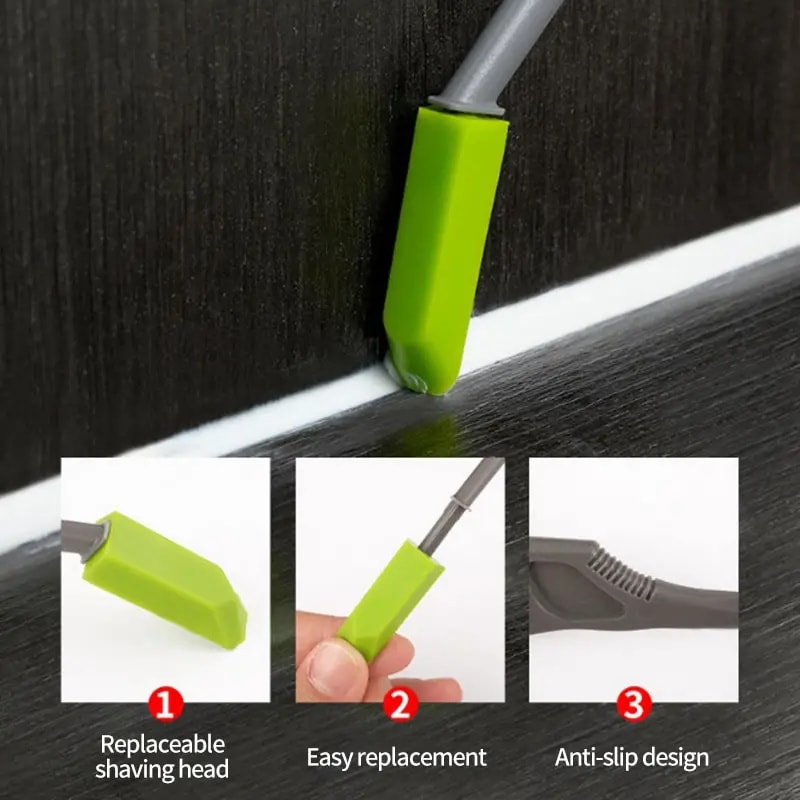 1
Replaceable shaving head

2
Easy replacement

3
Anti-slip design