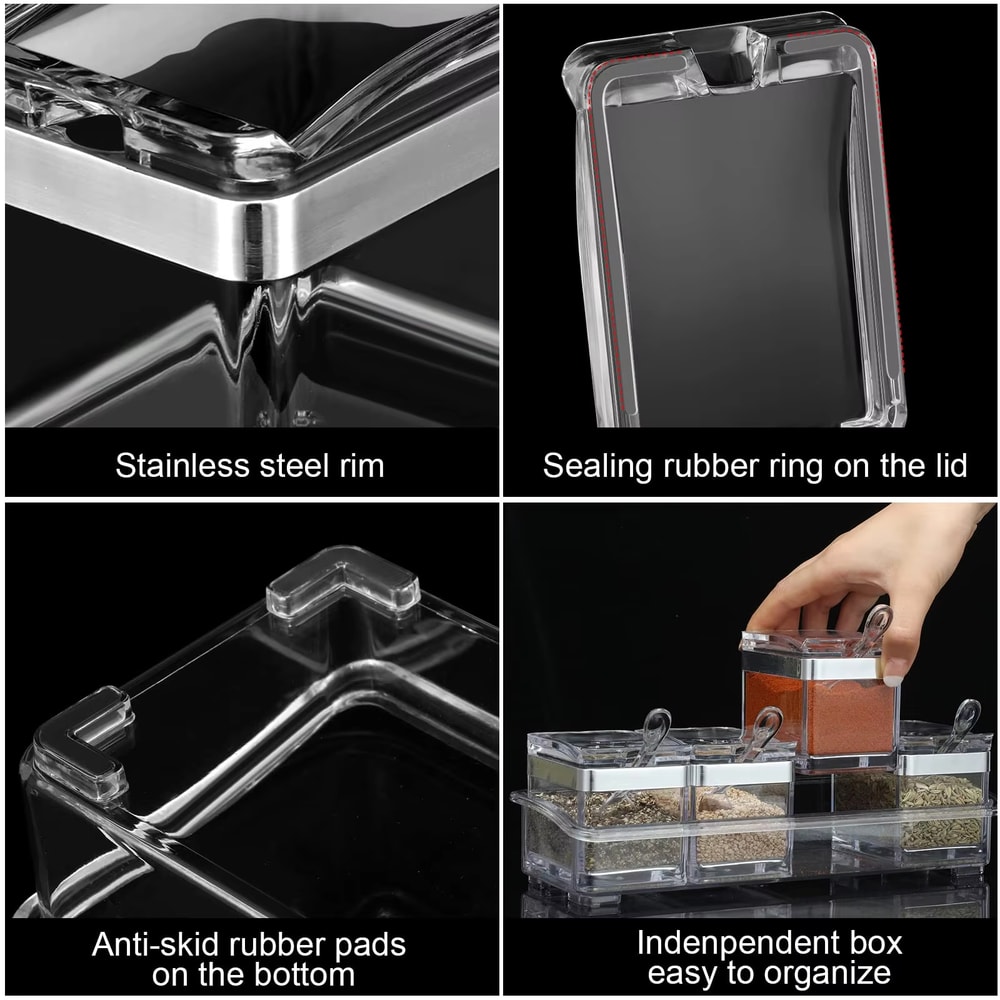 Stainless steel rim

Sealing rubber ring on the lid

Anti-skid rubber pads on the bottom

Indenpendent box easy to organize