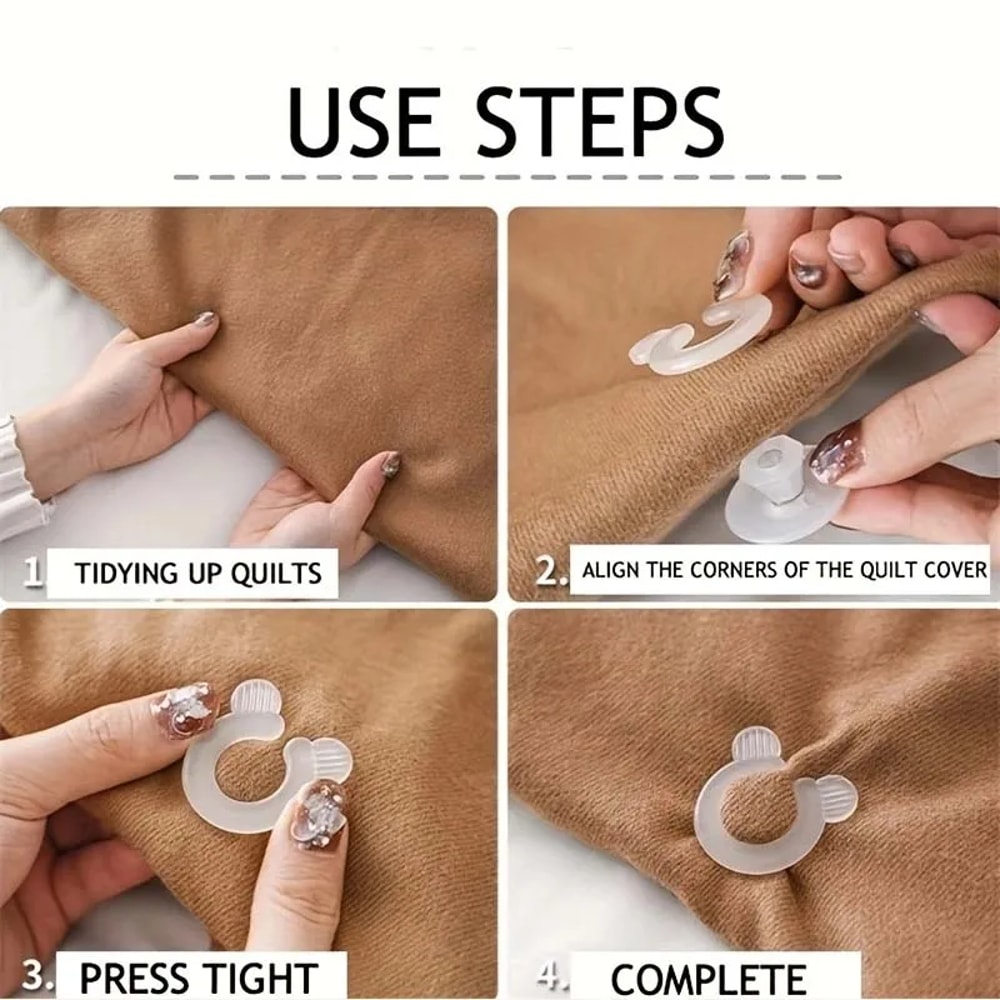 USE STEPS

1 TIDYING UP QUILTS

2. ALIGN THE CORNERS OF THE QUILT COVER

3. PRESS TIGHT

4. COMPLETE