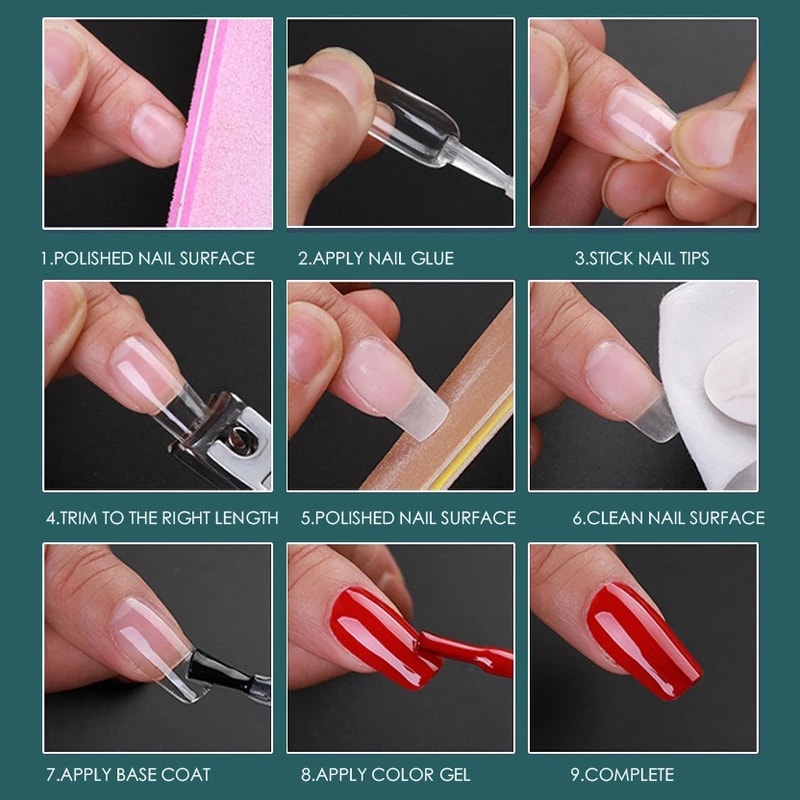 1.POLISHED NAIL SURFACE

2.APPLY NAIL GLUE

3.STICK NAIL TIPS

4.TRIM TO THE RIGHT LENGTH

5.POLISHED NAIL SURFACE

6.CLEAN NAIL SURFACE

7.APPLY BASE COAT

8.APPLY COLOR GEL

9.COMPLETE