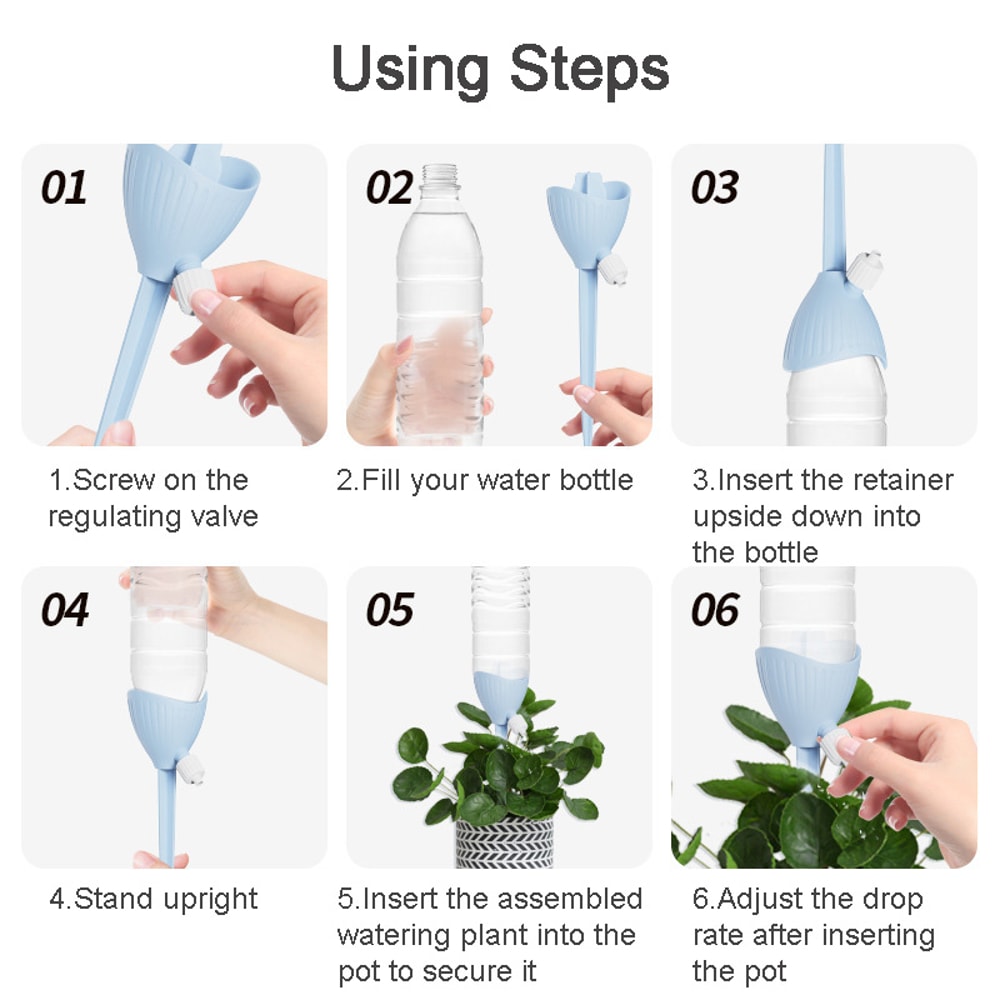 Using Steps

01

1.Screw on the regulating valve

02

2.Fill your water bottle

03

3.Insert the retainer upside down into the bottle

04

4.Stand upright

05

5.Insert the assembled watering plant into the pot to secure it

06

6.Adjust the drop rate after inserting the pot