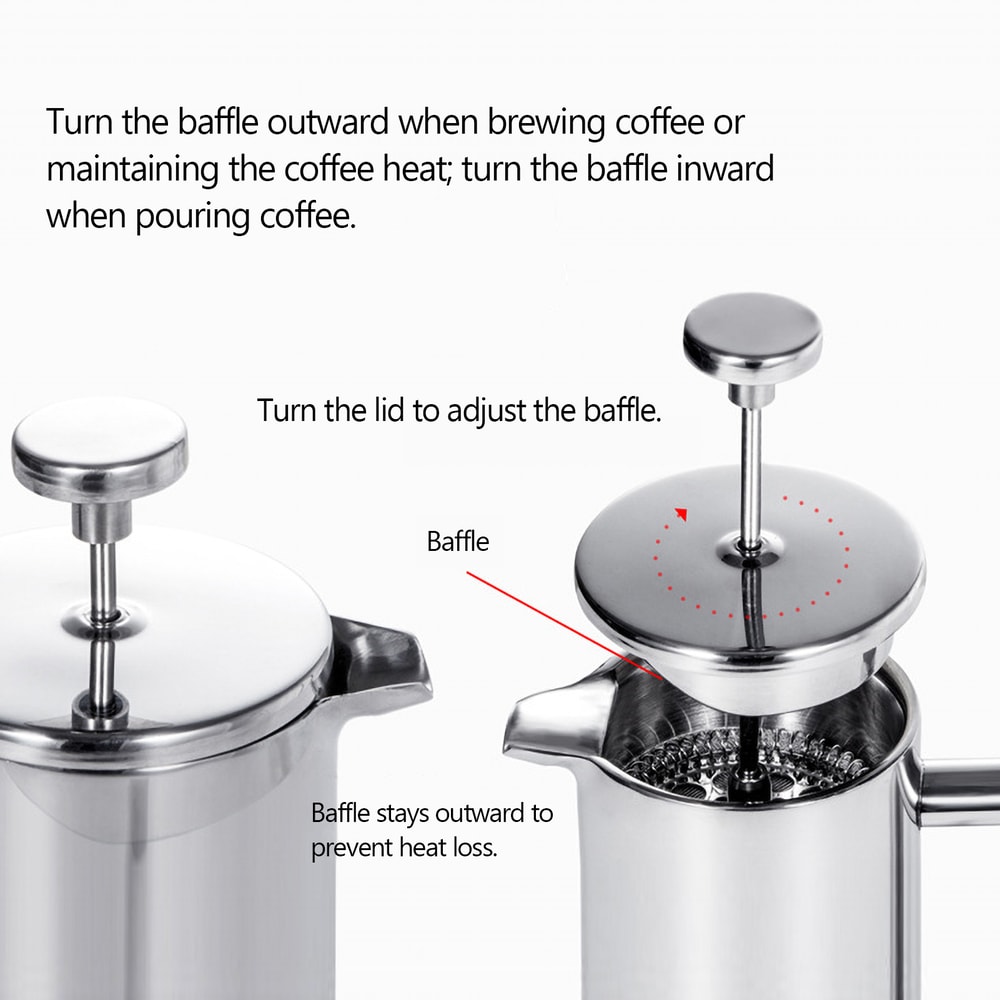 Turn the baffle outward when brewing coffee or maintaining the coffee heat; turn the baffle inward when pouring coffee.

Turn the lid to adjust the baffle.

Baffle

Baffle stays outward to prevent heat loss.