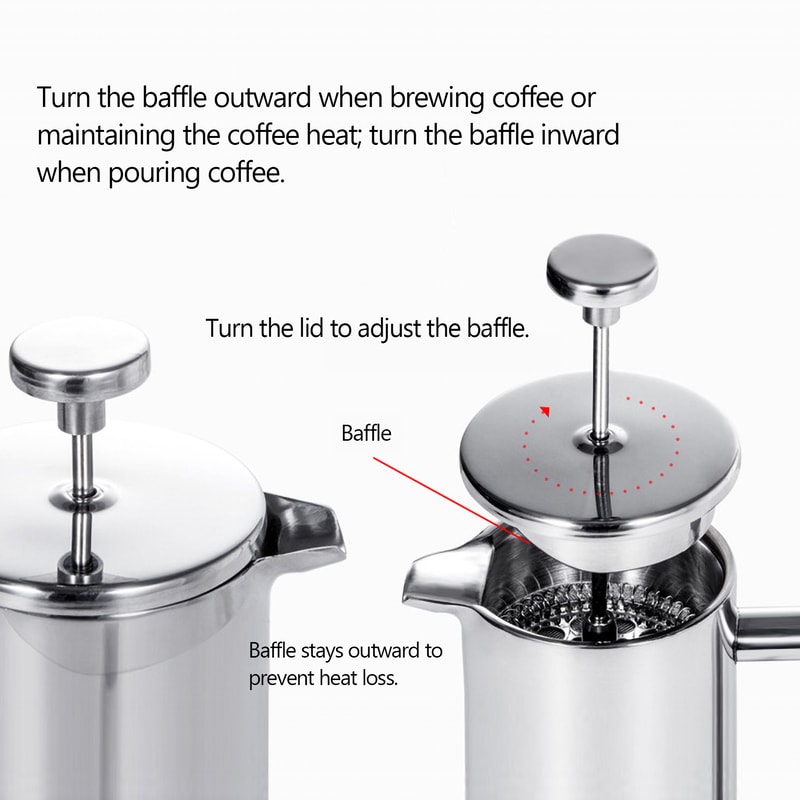 Turn the baffle outward when brewing coffee or maintaining the coffee heat; turn the baffle inward when pouring coffee.

Turn the lid to adjust the baffle.

Baffle

Baffle stays outward to prevent heat loss.