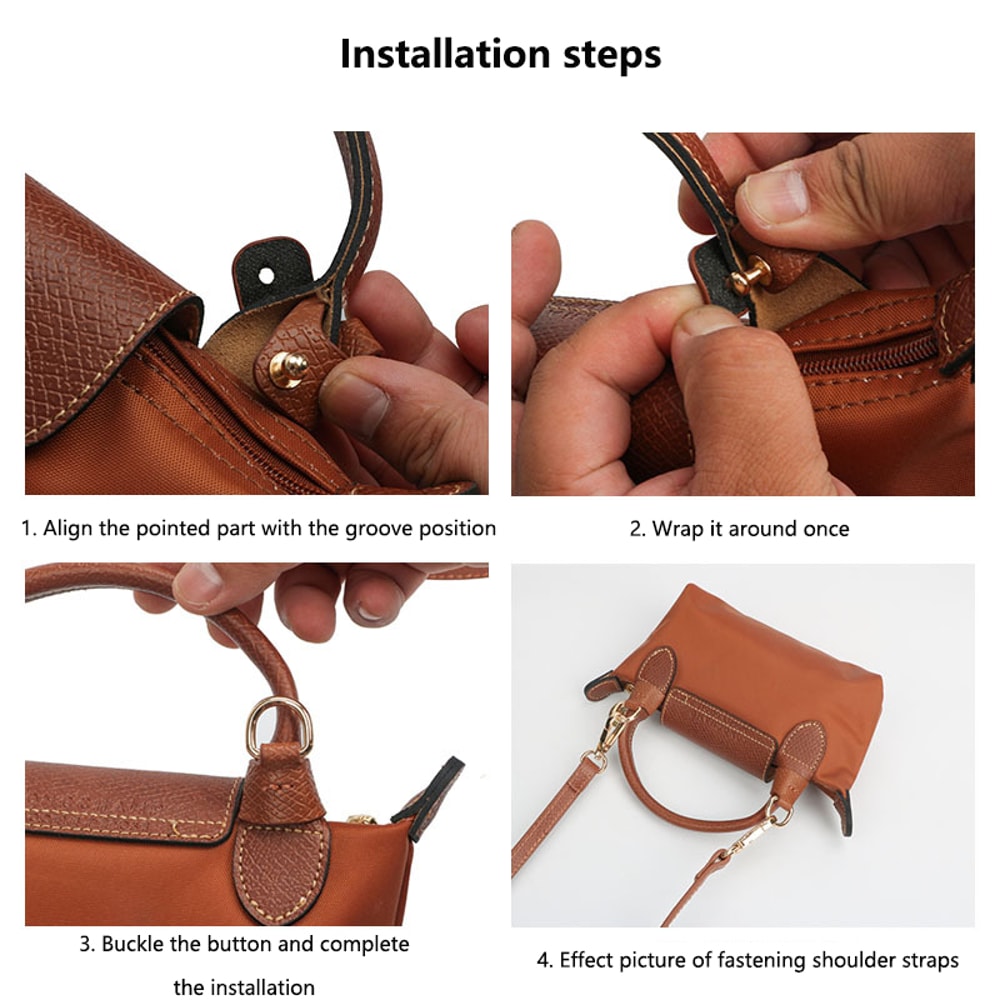 Installation steps

1. Align the pointed part with the groove position

2. Wrap it around once

3. Buckle the button and complete the installation

4. Effect picture of fastening shoulder straps