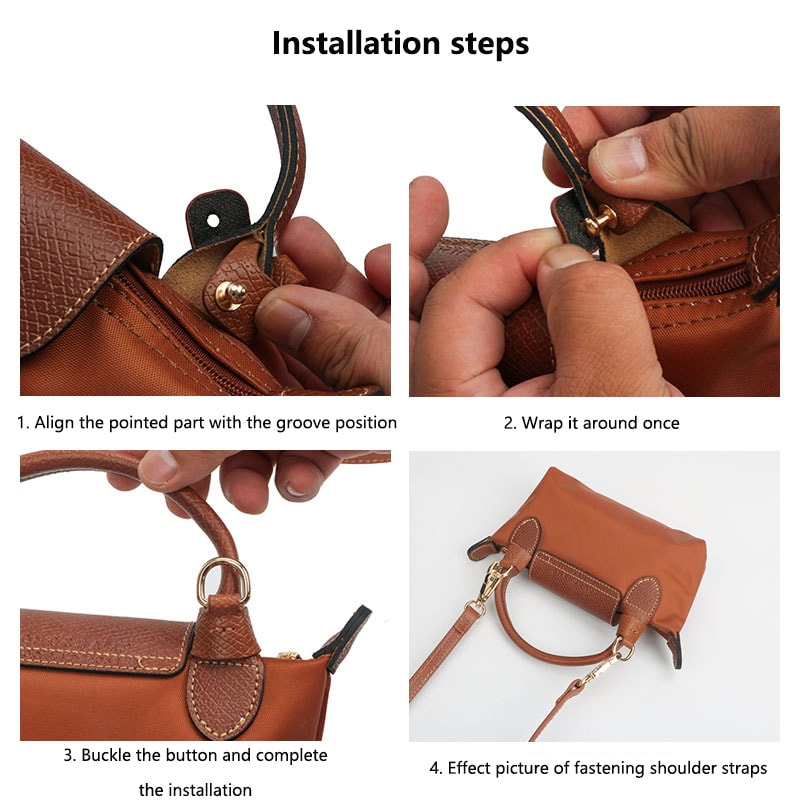 Installation steps

1. Align the pointed part with the groove position

2. Wrap it around once

3. Buckle the button and complete the installation

4. Effect picture of fastening shoulder straps