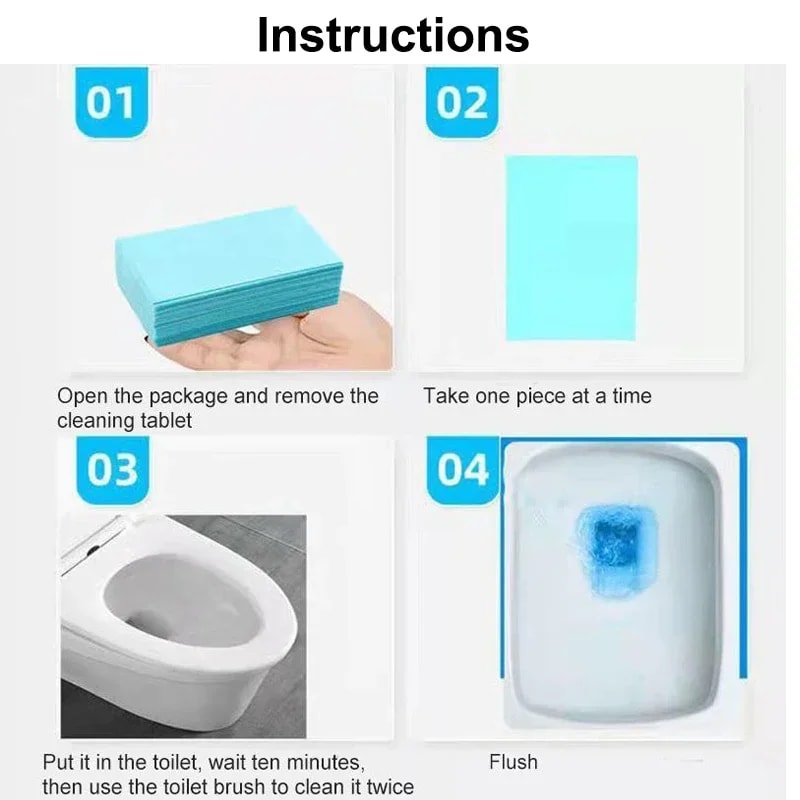 Instructions

01

Open the package and remove the cleaning tablet

02

Take one piece at a time

03

Put it in the toilet, wait ten minutes, then use the toilet brush to clean it twice

04

Flush