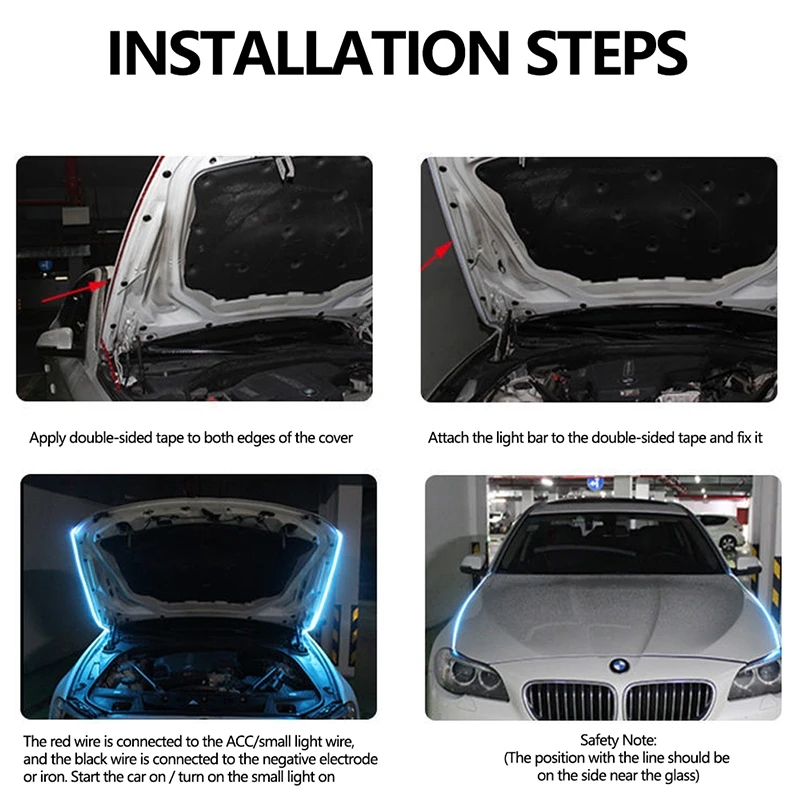 INSTALLATION STEPS

Apply double-sided tape to both edges of the cover

Attach the light bar to the double-sided tape and fix it

The red wire is connected to the ACC/small light wire, and the black wire is connected to the negative electrode or iron. Start the car on / turn on the small light on

Safety Note:
(The position with the line should be on the side near the glass)